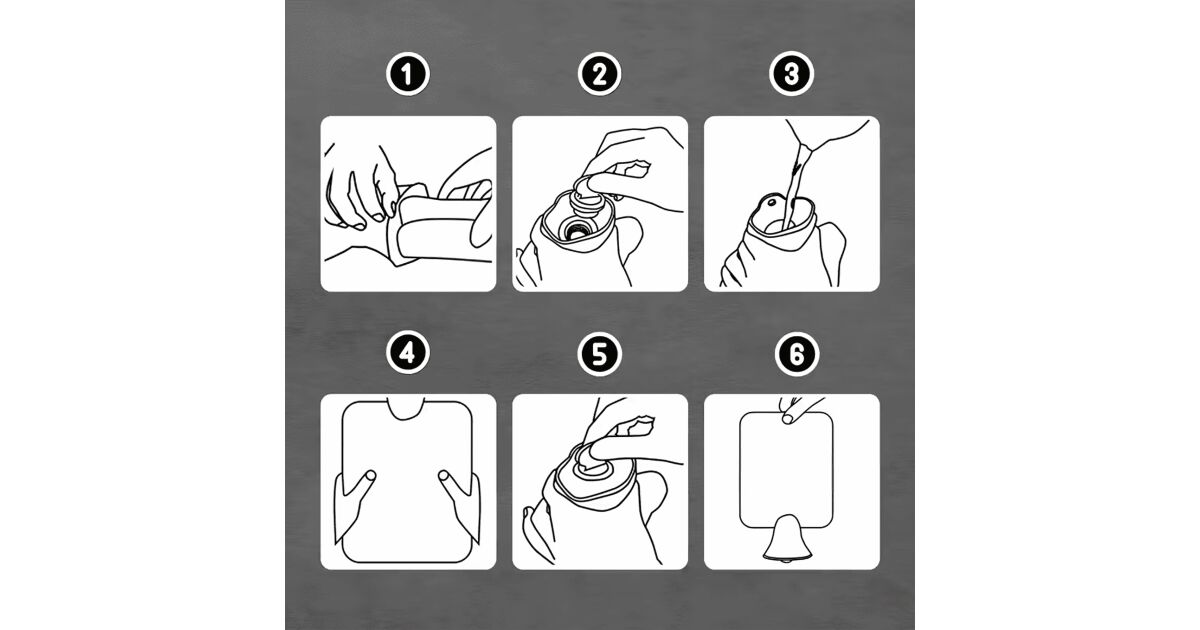 1

2

3

4

5

6