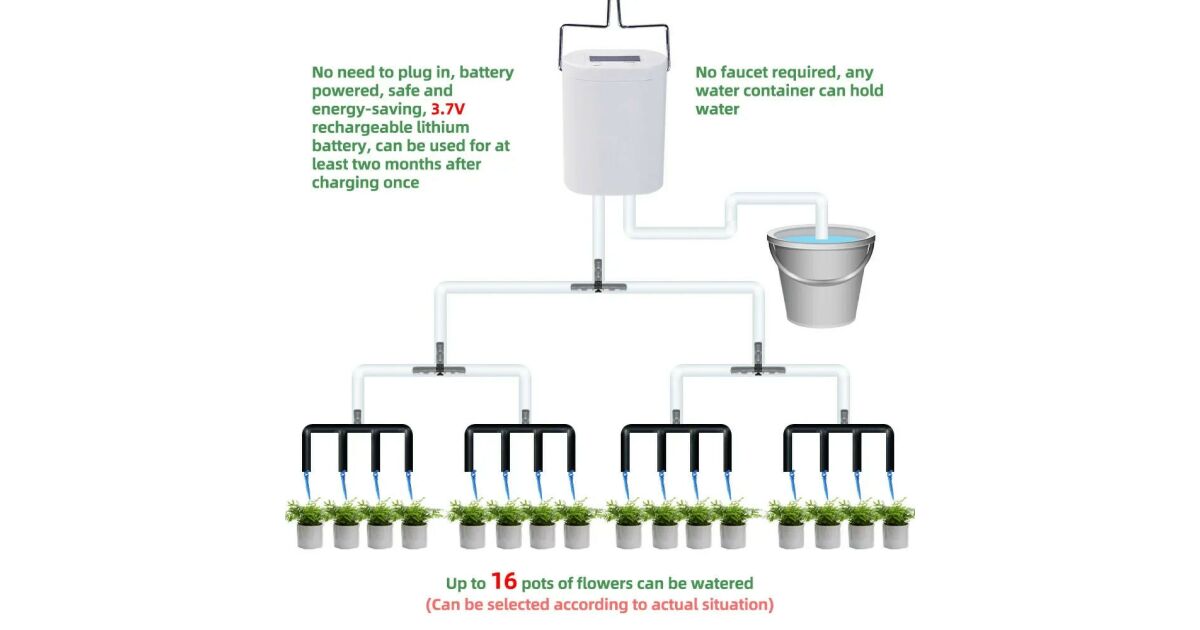 No need to plug in, battery powered, safe and energy-saving, 3.7V rechargeable lithium battery, can be used for at least two months after charging once

No faucet required, any water container can hold water

Up to 16 pots of flowers can be watered
(Can be selected according to actual situation)