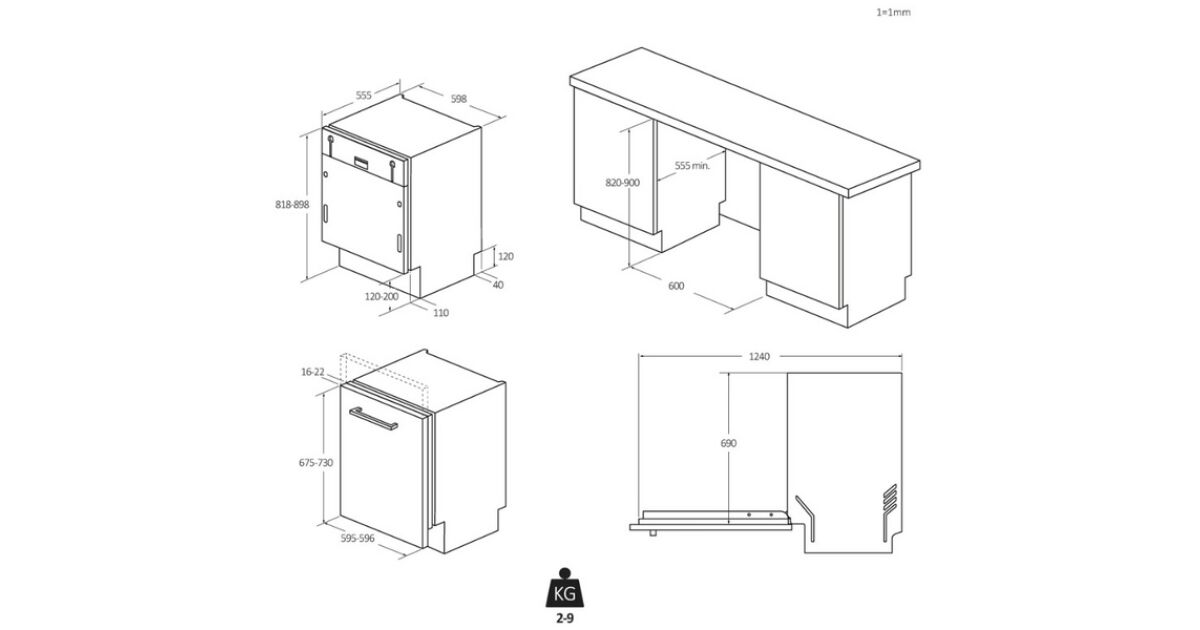 1=1mm

555
598
818-898
120
40
120-200
110

820-900
555 min.
600

16-22
675-730
595-596

1240
690

KG
2-9