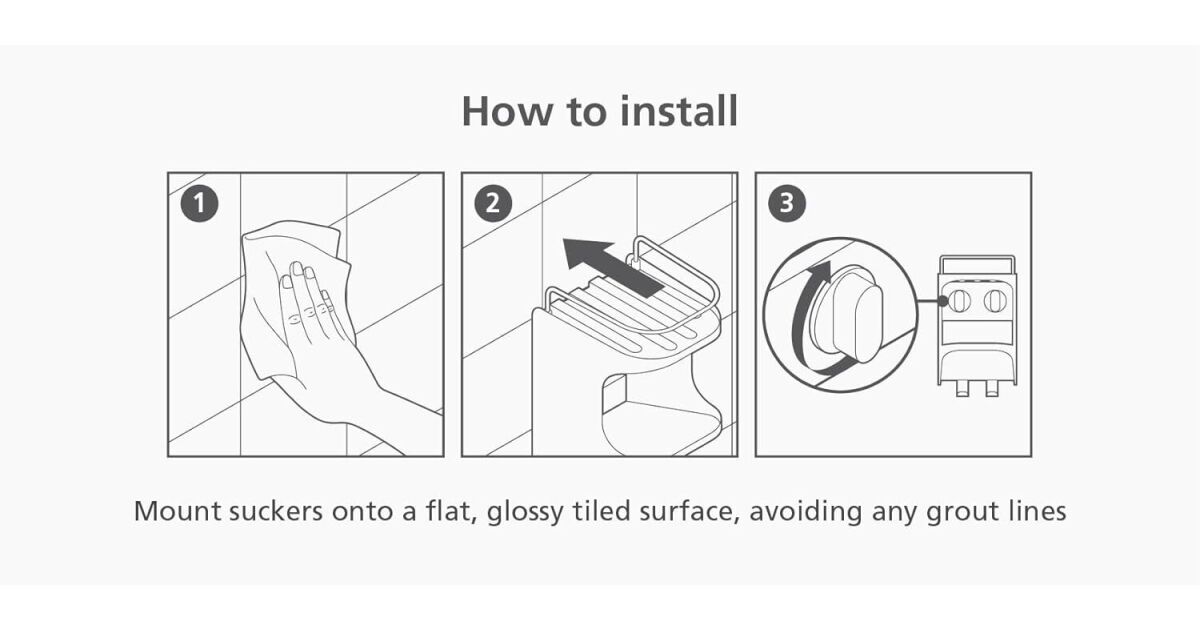 How to install

1

2

3

Mount suckers onto a flat, glossy tiled surface, avoiding any grout lines