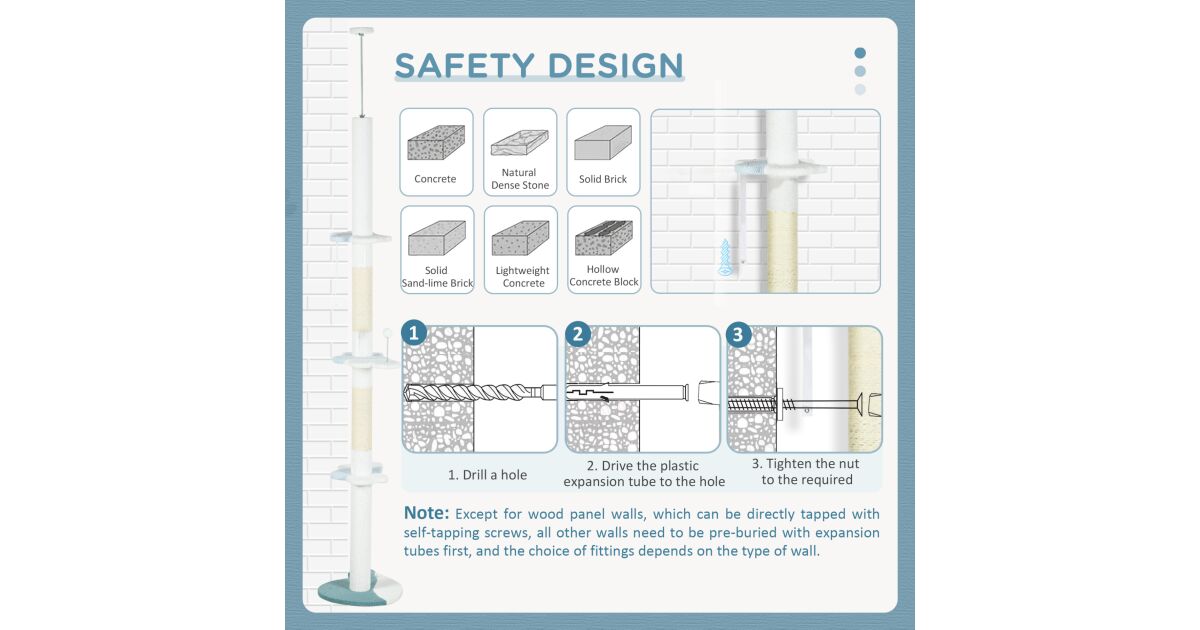 SAFETY DESIGN

Concrete

Natural Dense Stone

Solid Brick

Solid Sand-lime Brick

Lightweight Concrete

Hollow Concrete Block

1

2

3

1. Drill a hole

2. Drive the plastic expansion tube to the hole

3. Tighten the nut to the required

Note: Except for wood panel walls, which can be directly tapped with self-tapping screws, all other walls need to be pre-buried with expansion tubes first, and the choice of fittings depends on the type of wall.