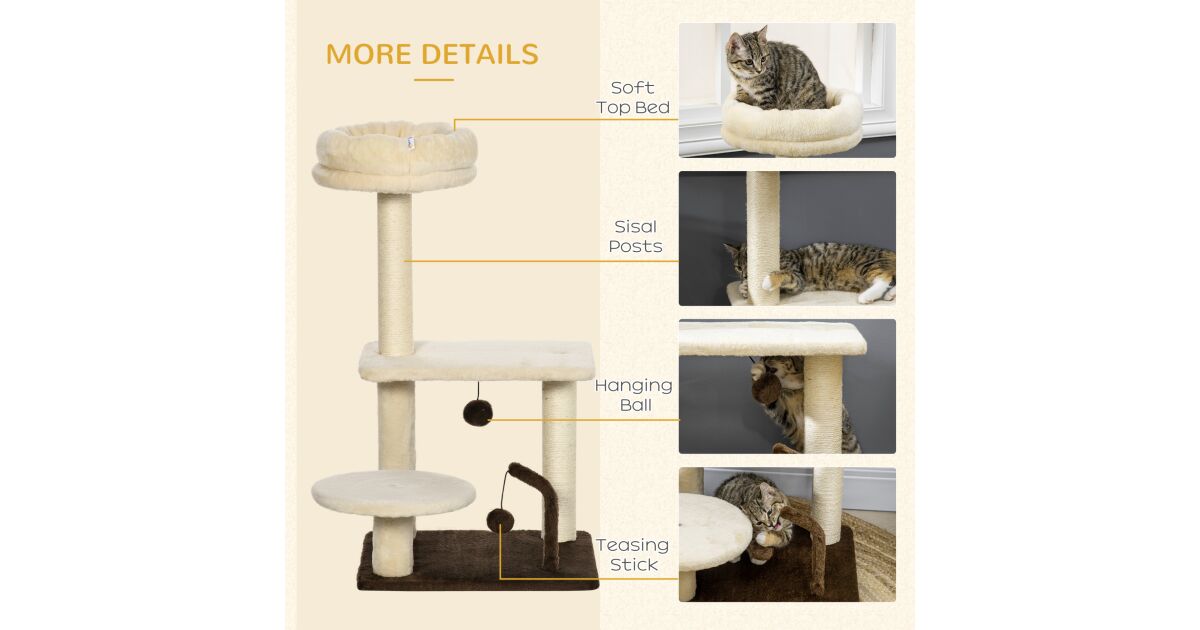 MORE DETAILS

Soft Top Bed

Sisal Posts

Hanging Ball

Teasing Stick