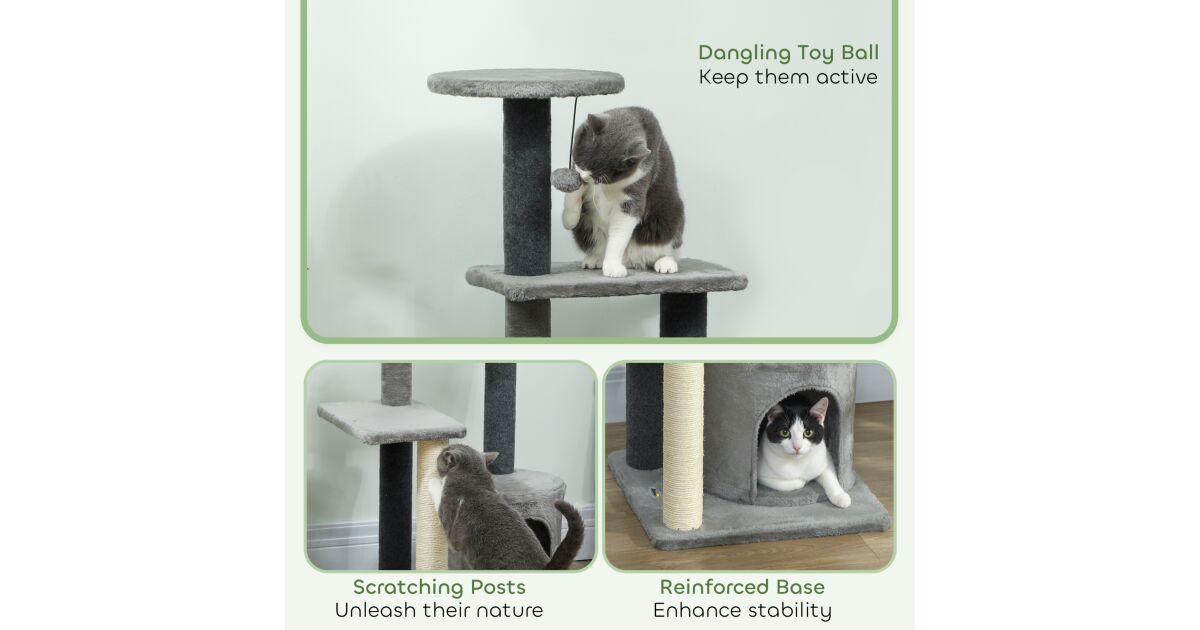 Dangling Toy Ball
Keep them active

Scratching Posts
Unleash their nature

Reinforced Base
Enhance stability