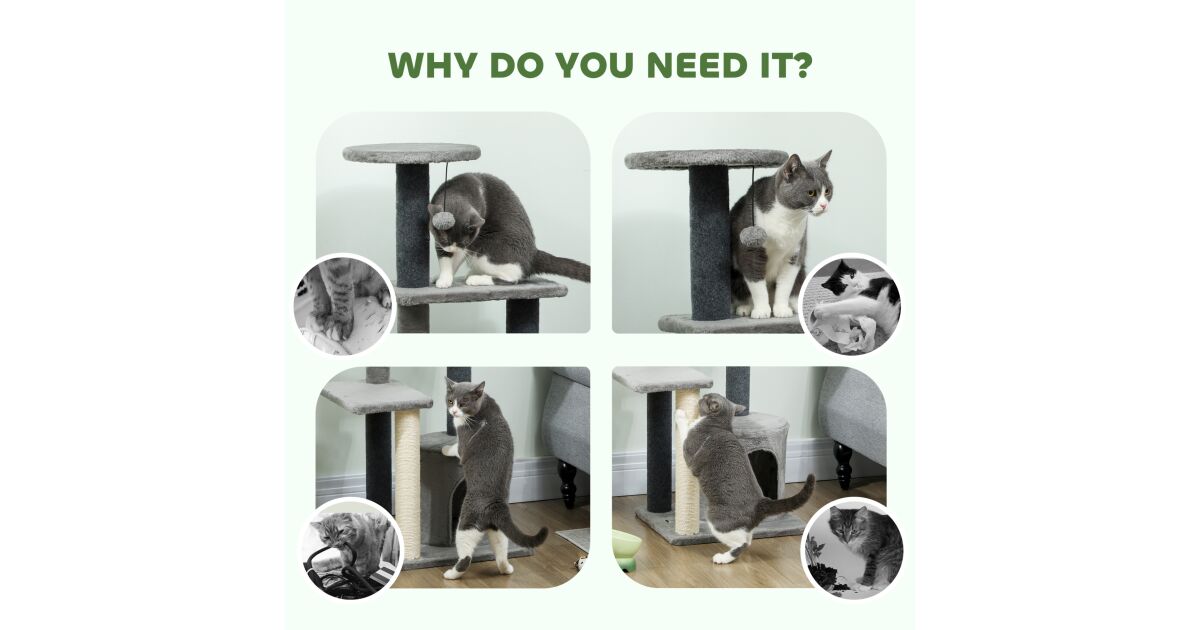 WHY DO YOU NEED IT?