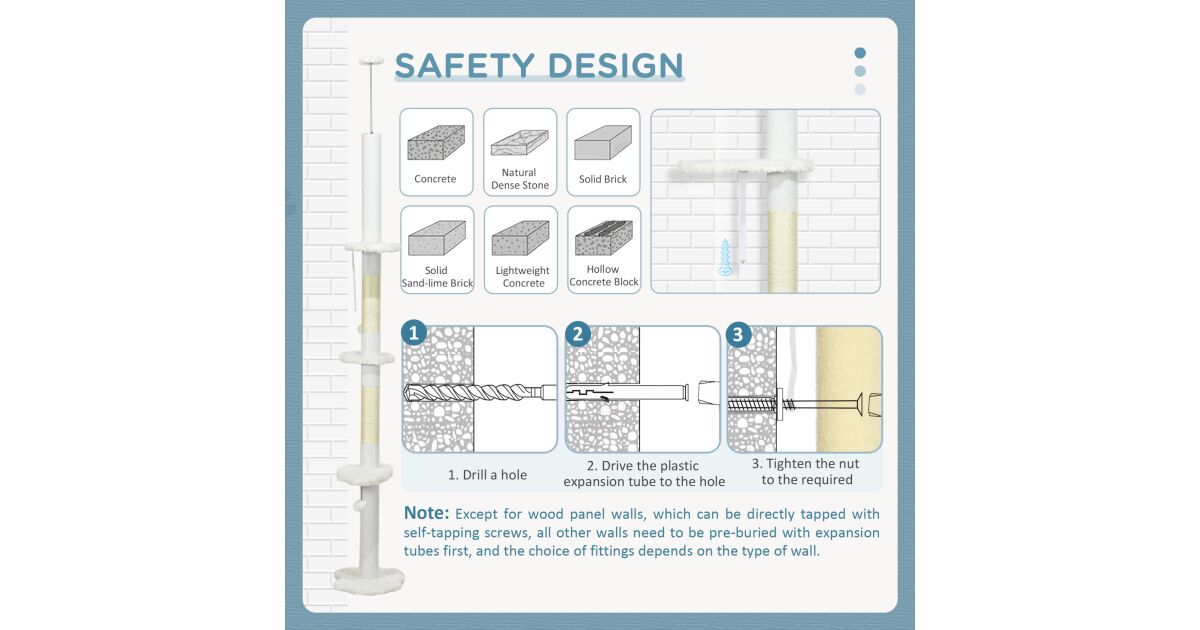 SAFETY DESIGN

Concrete

Natural Dense Stone

Solid Brick

Solid Sand-lime Brick

Lightweight Concrete

Hollow Concrete Block

1

2

3

1. Drill a hole

2. Drive the plastic expansion tube to the hole

3. Tighten the nut to the required

Note: Except for wood panel walls, which can be directly tapped with self-tapping screws, all other walls need to be pre-buried with expansion tubes first, and the choice of fittings depends on the type of wall.