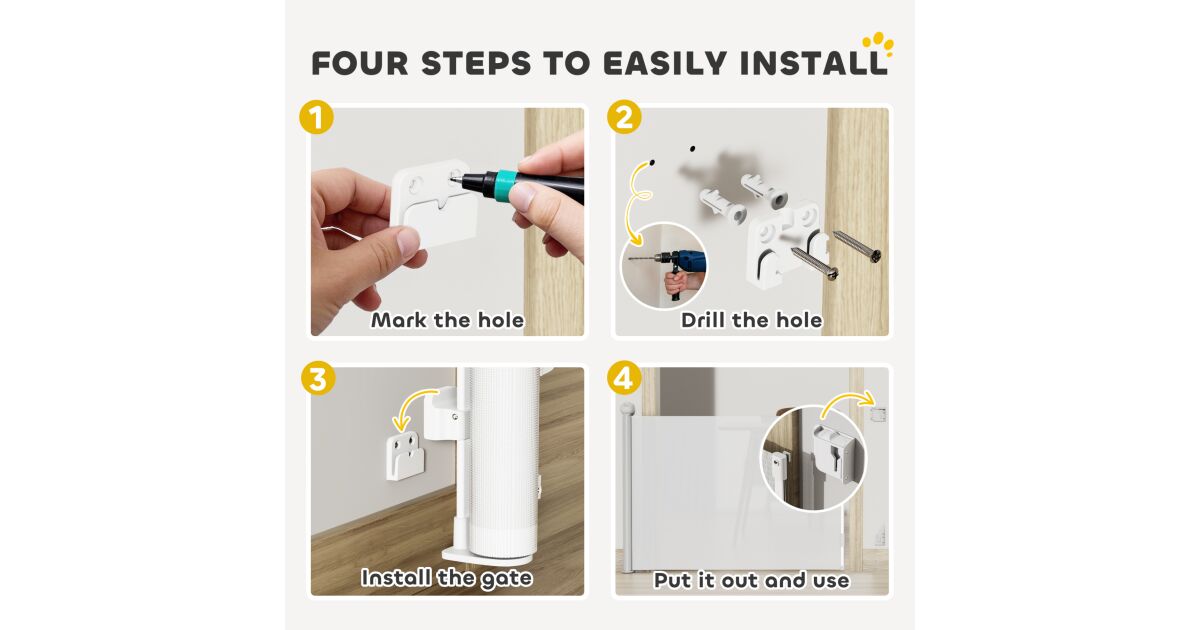 FOUR STEPS TO EASILY INSTALL

1
Mark the hole

2
Drill the hole

3
Install the gate

4
Put it out and use