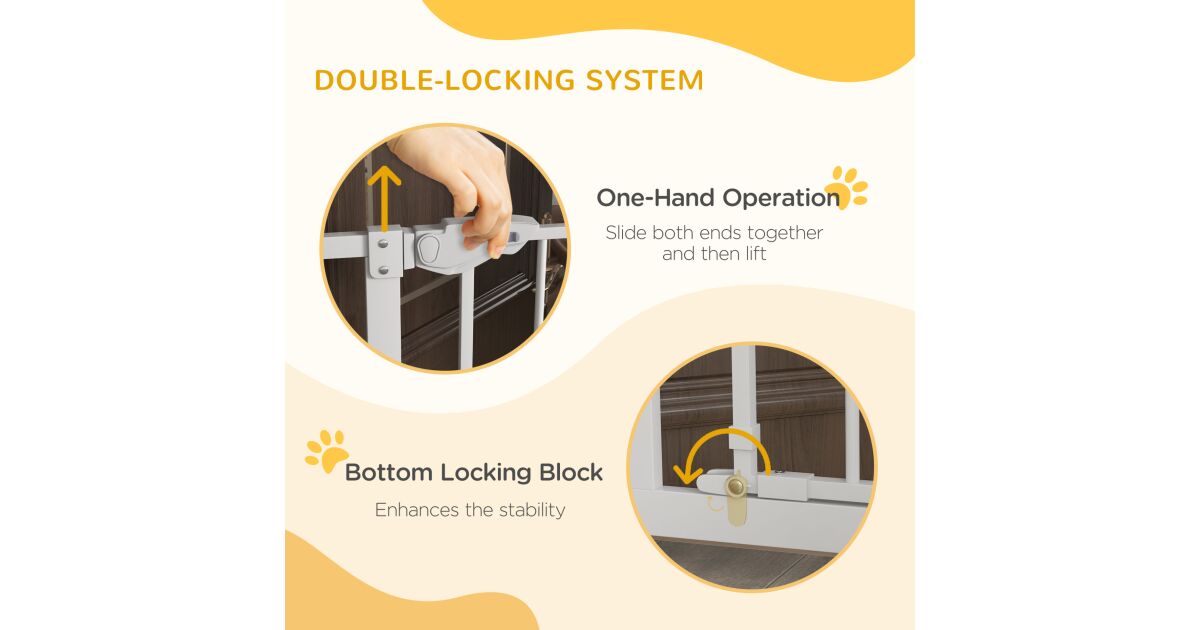 DOUBLE-LOCKING SYSTEM

One-Hand Operation

Slide both ends together and then lift

Bottom Locking Block

Enhances the stability