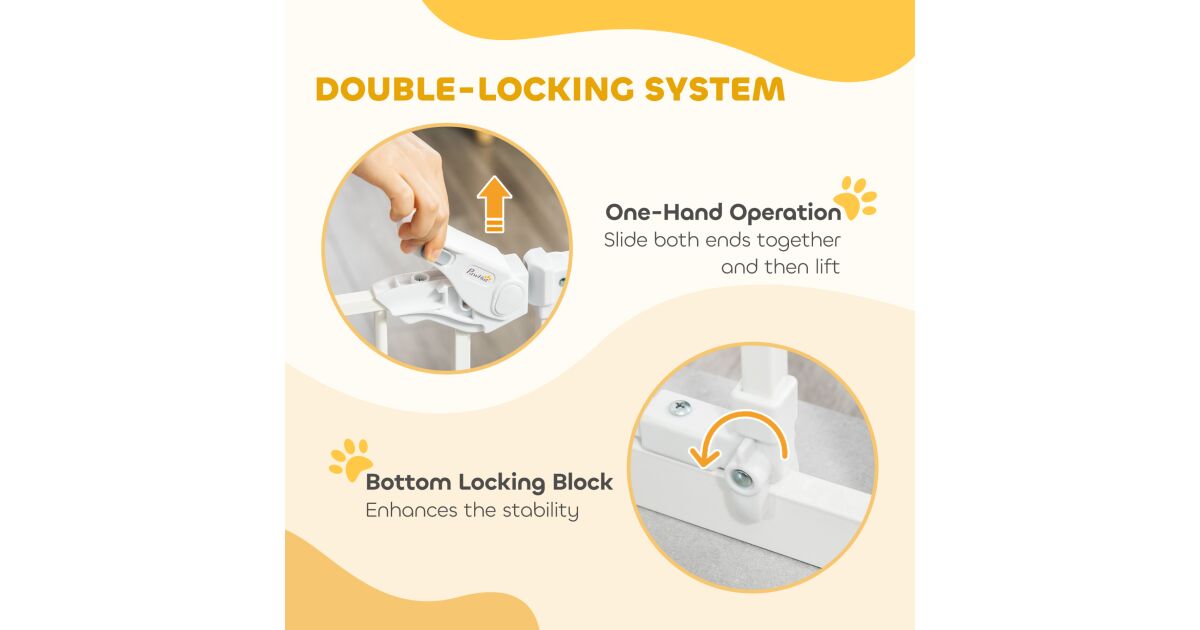 DOUBLE-LOCKING SYSTEM

PawHut

One-Hand Operation
Slide both ends together and then lift

Bottom Locking Block
Enhances the stability