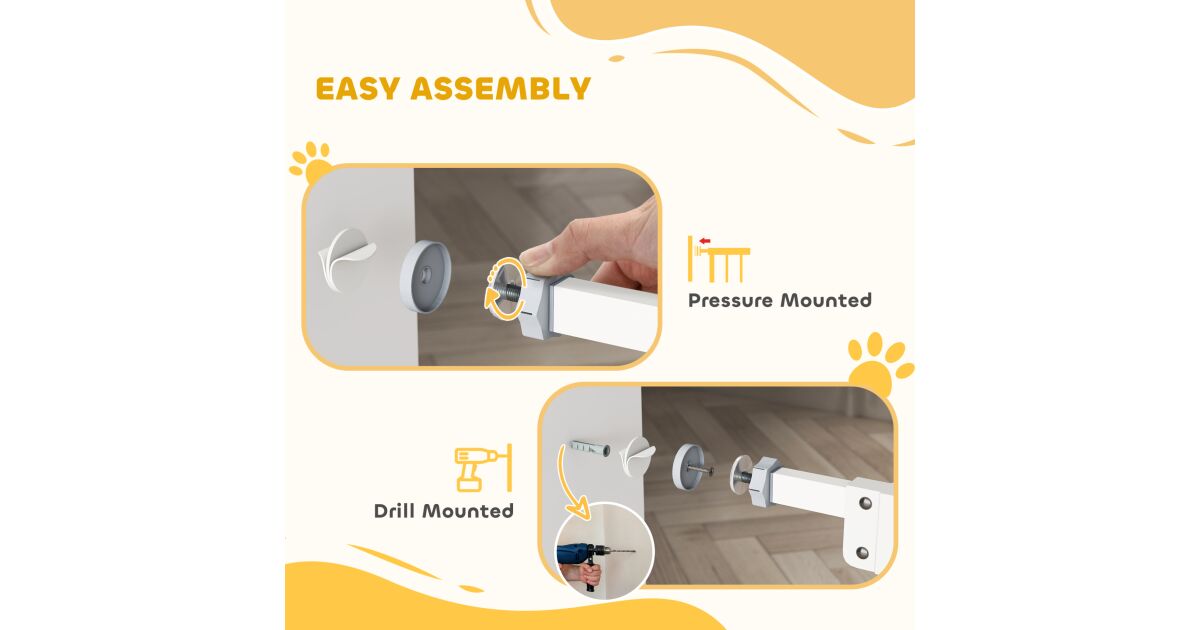 EASY ASSEMBLY

Pressure Mounted

Drill Mounted