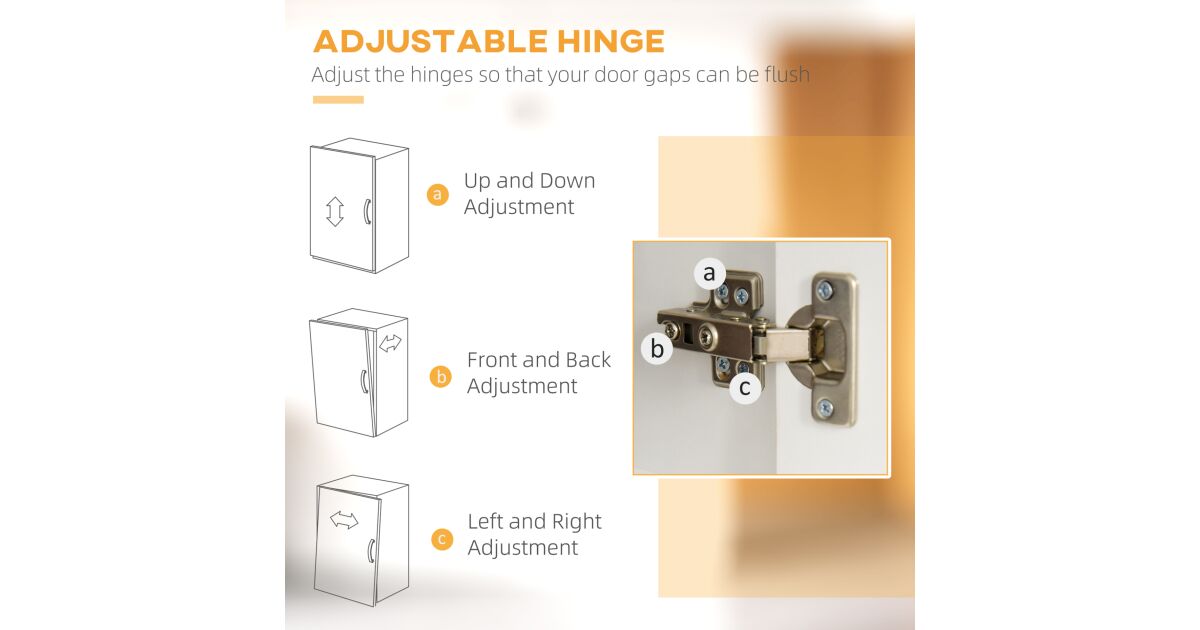 ADJUSTABLE HINGE
Adjust the hinges so that your door gaps can be flush

a Up and Down Adjustment

b Front and Back Adjustment

c Left and Right Adjustment

a
b
c