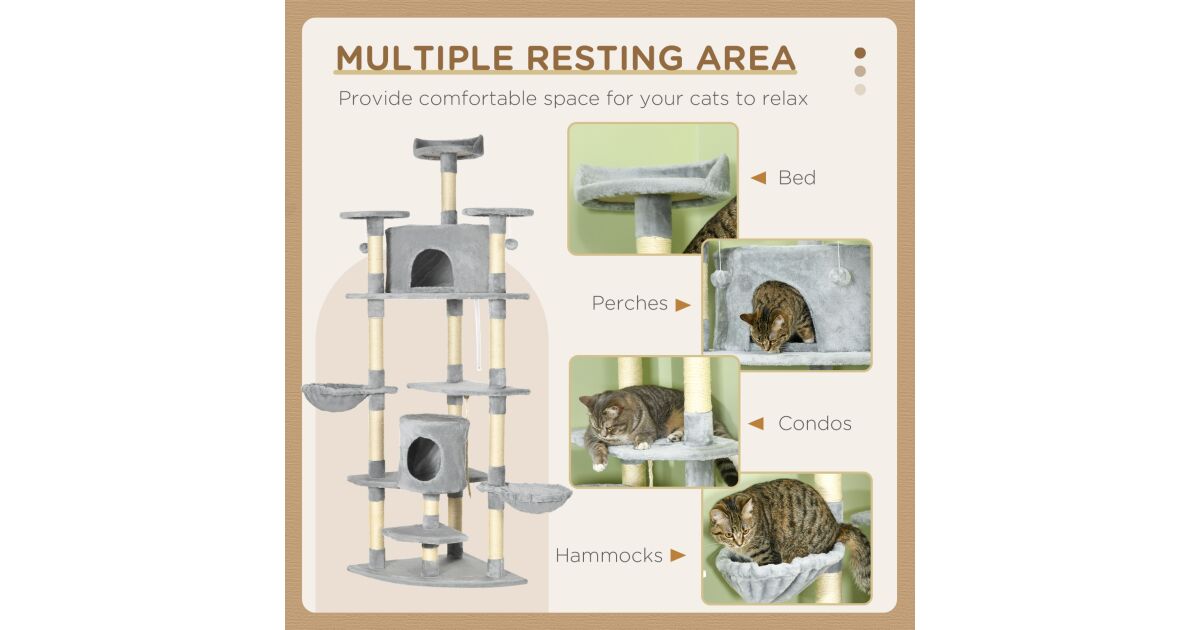 MULTIPLE RESTING AREA

Provide comfortable space for your cats to relax

◄ Bed

Perches ►

◄ Condos

Hammocks ►