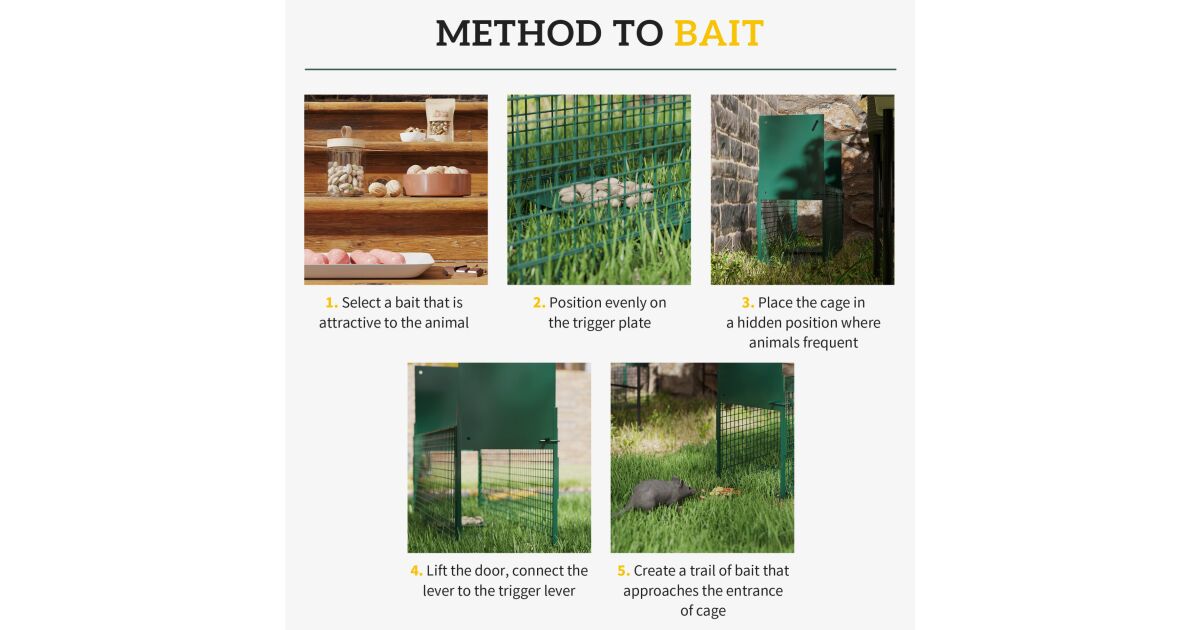 METHOD TO BAIT

1. Select a bait that is attractive to the animal

2. Position evenly on the trigger plate

3. Place the cage in a hidden position where animals frequent

4. Lift the door, connect the lever to the trigger lever

5. Create a trail of bait that approaches the entrance of cage