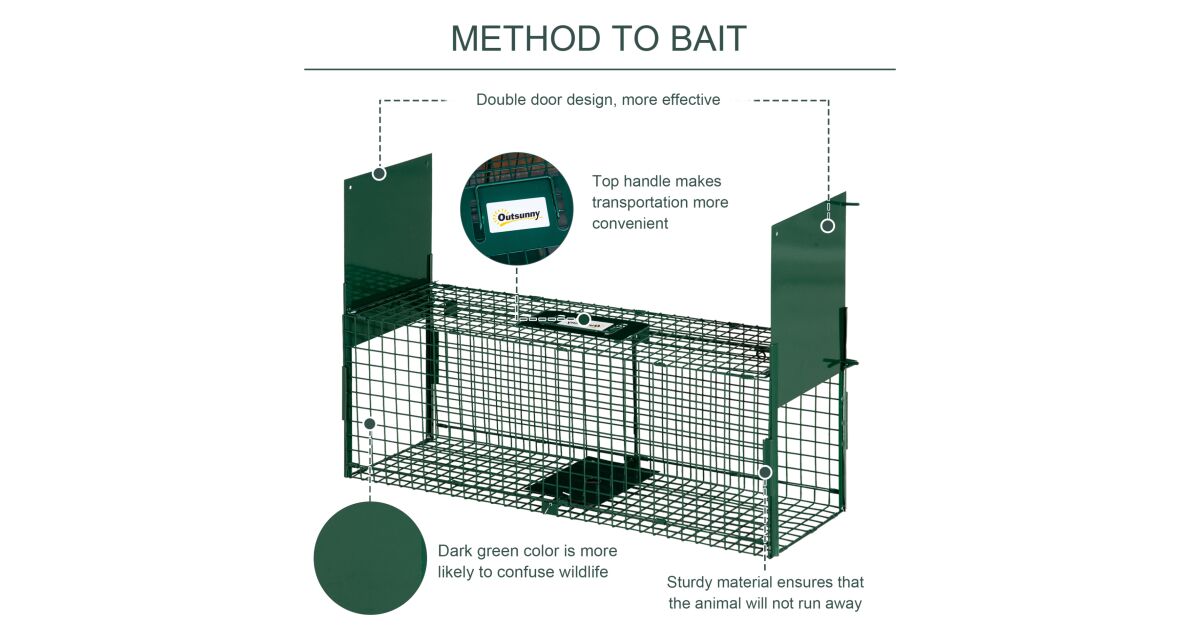 METHOD TO BAIT

Double door design, more effective

Outsunny

Top handle makes transportation more convenient

Dark green color is more likely to confuse wildlife

Sturdy material ensures that the animal will not run away