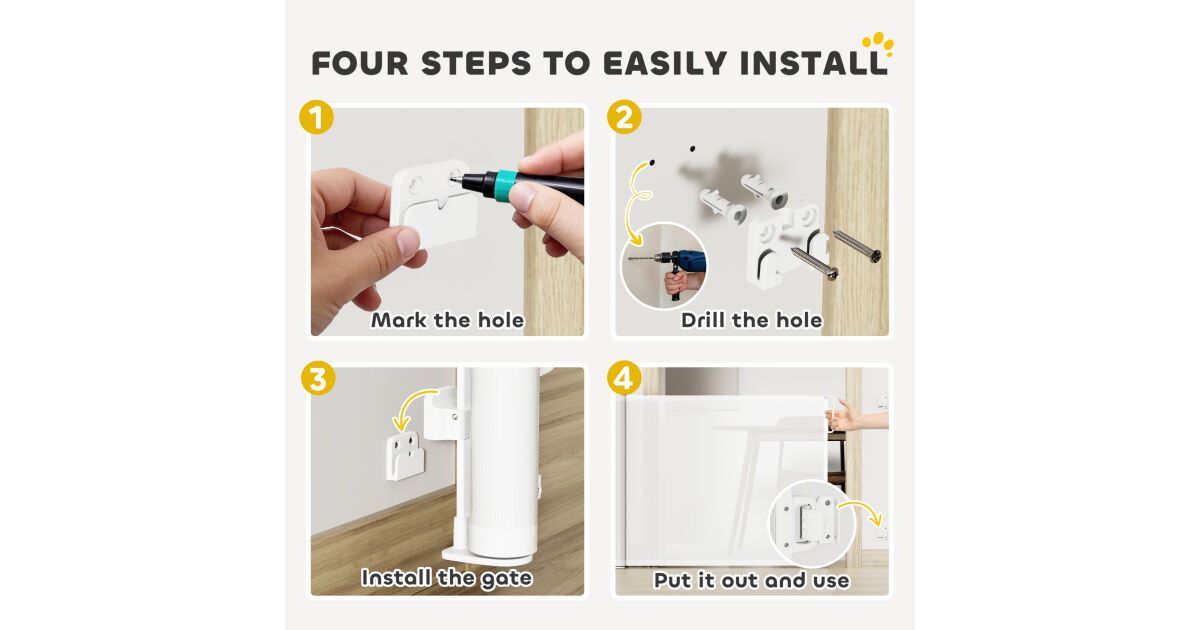 FOUR STEPS TO EASILY INSTALL

1
Mark the hole

2
Drill the hole

3
Install the gate

4
Put it out and use