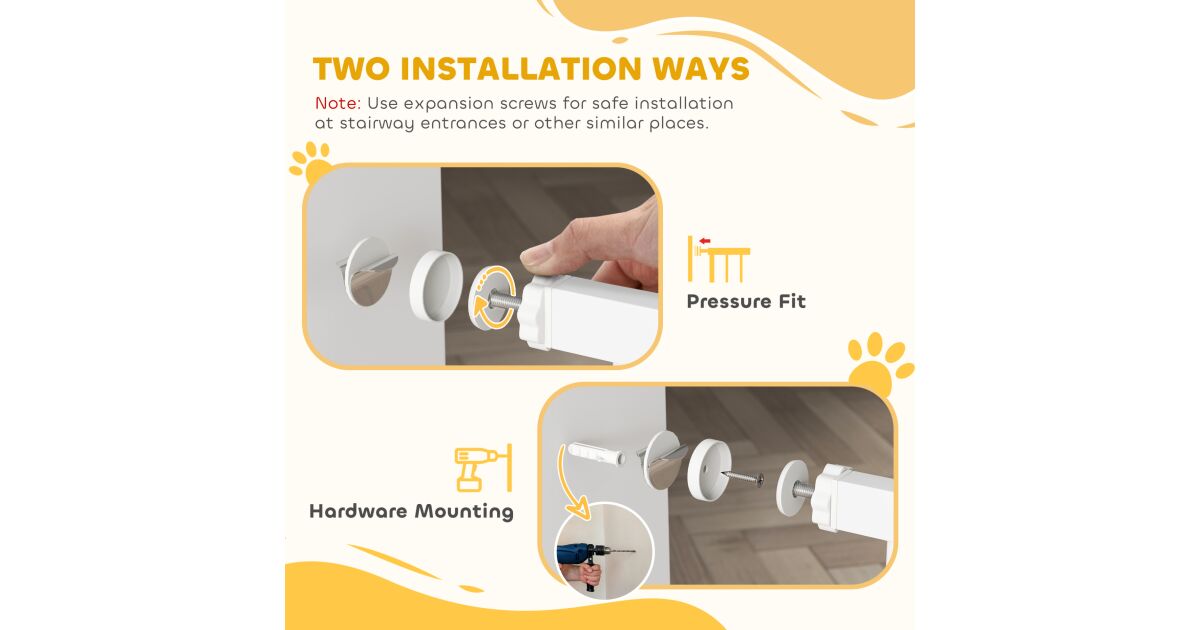 TWO INSTALLATION WAYS

Note: Use expansion screws for safe installation at stairway entrances or other similar places.

Pressure Fit

Hardware Mounting