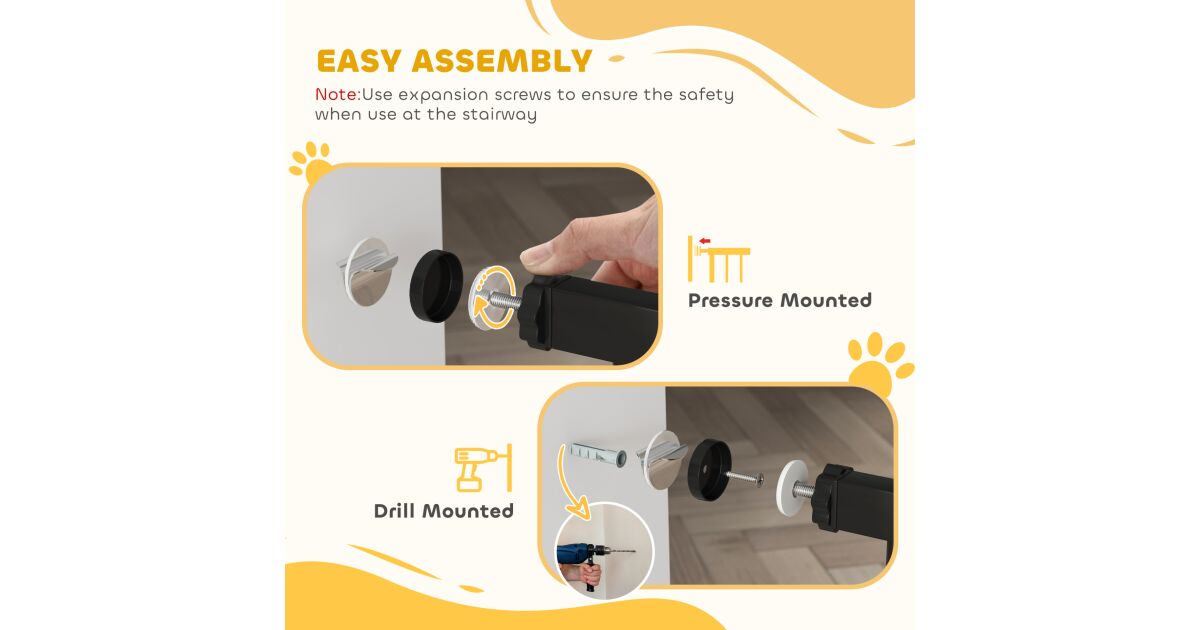 EASY ASSEMBLY

Note:Use expansion screws to ensure the safety when use at the stairway

Pressure Mounted

Drill Mounted