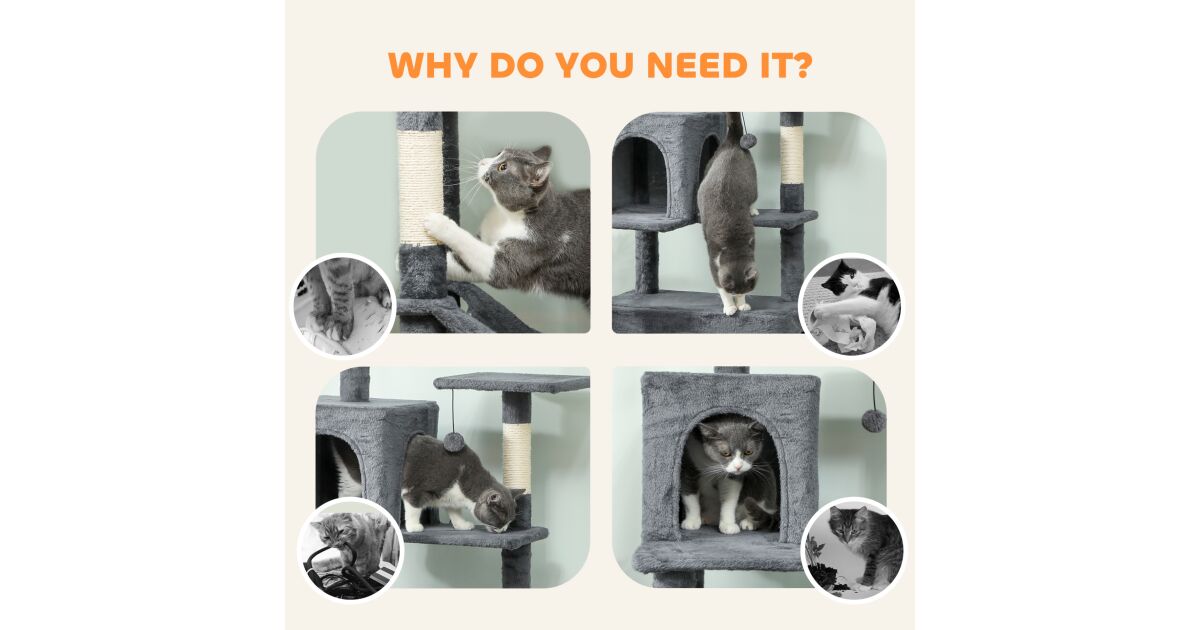 WHY DO YOU NEED IT?