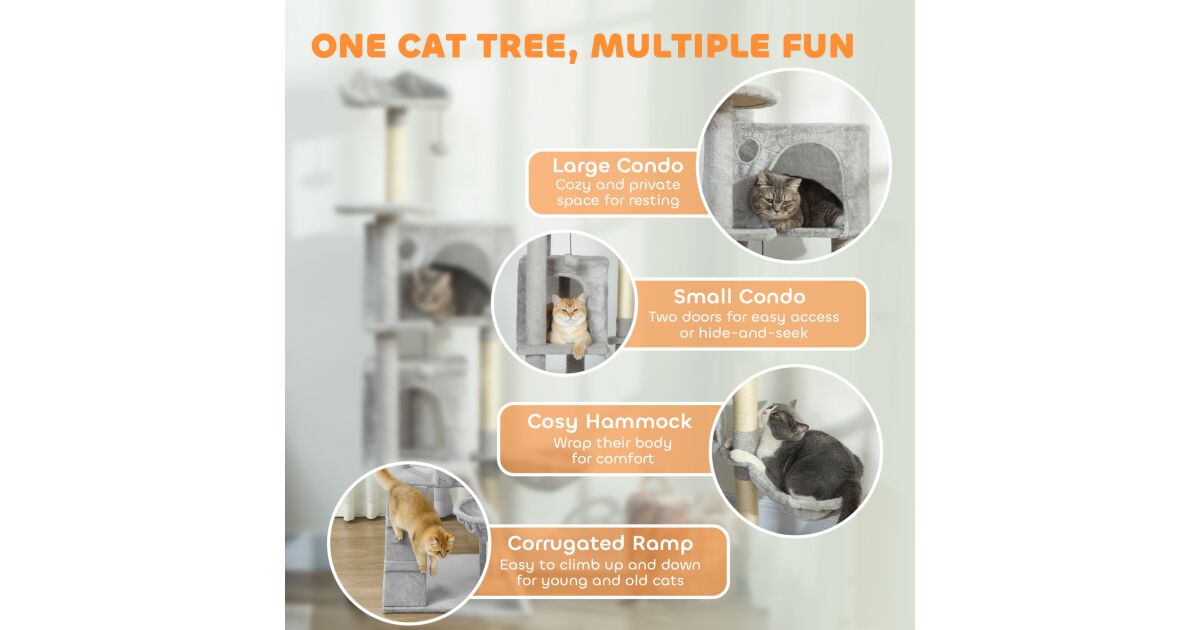 ONE CAT TREE, MULTIPLE FUN

Large Condo
Cozy and private space for resting

Small Condo
Two doors for easy access or hide-and-seek

Cosy Hammock
Wrap their body for comfort

Corrugated Ramp
Easy to climb up and down for young and old cats