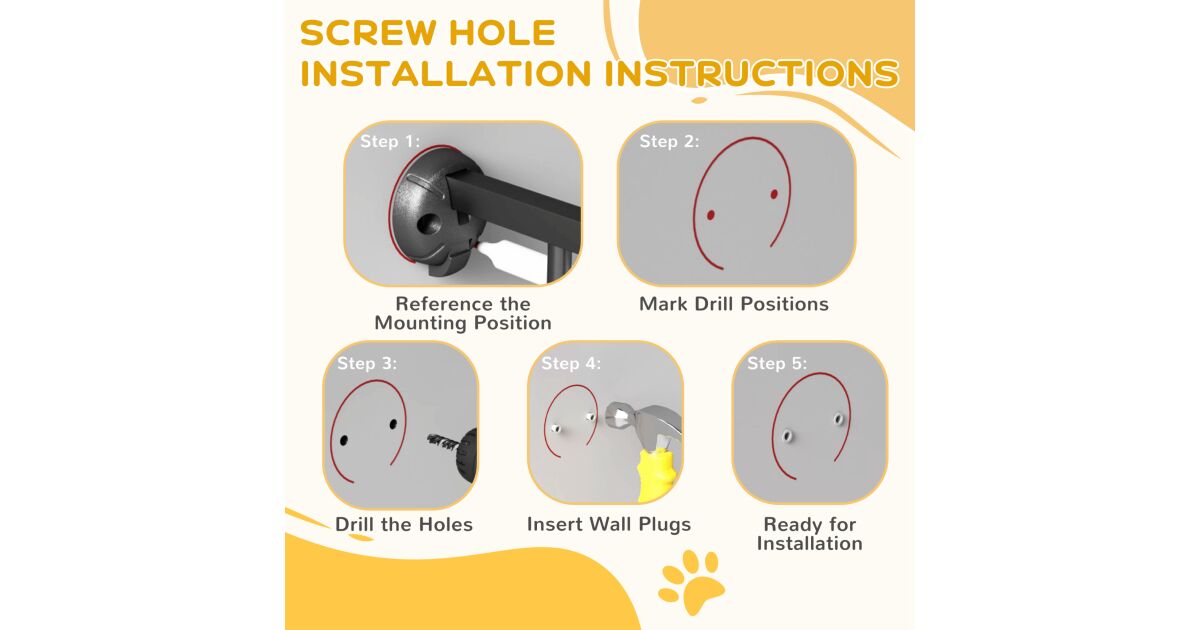 SCREW HOLE INSTALLATION INSTRUCTIONS

Step 1:

Reference the Mounting Position

Step 2:

Mark Drill Positions

Step 3:

Drill the Holes

Step 4:

Insert Wall Plugs

Step 5:

Ready for Installation