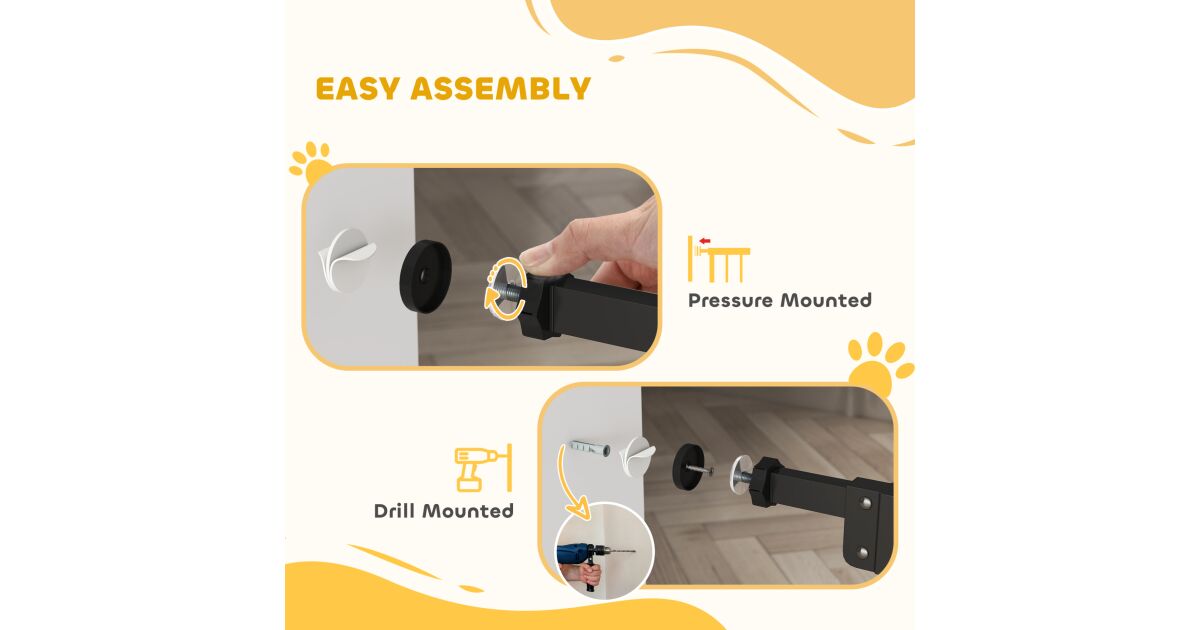 EASY ASSEMBLY

Pressure Mounted

Drill Mounted