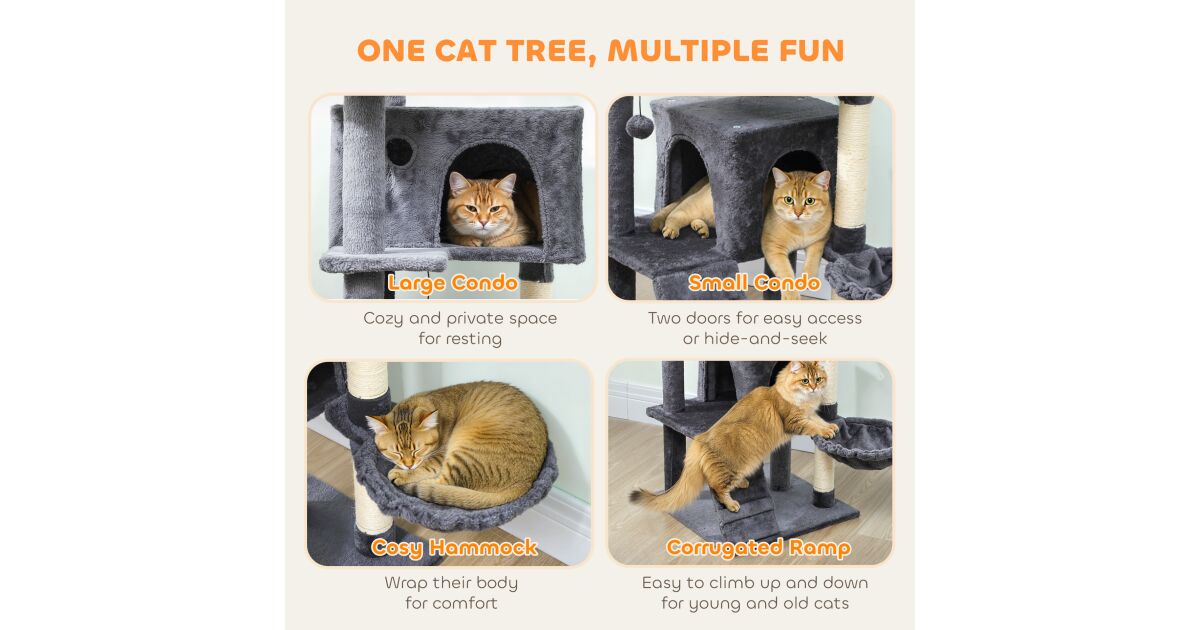 ONE CAT TREE, MULTIPLE FUN

Large Condo

Cozy and private space for resting

Small Condo

Two doors for easy access or hide-and-seek

Cosy Hammock

Wrap their body for comfort

Corrugated Ramp

Easy to climb up and down for young and old cats