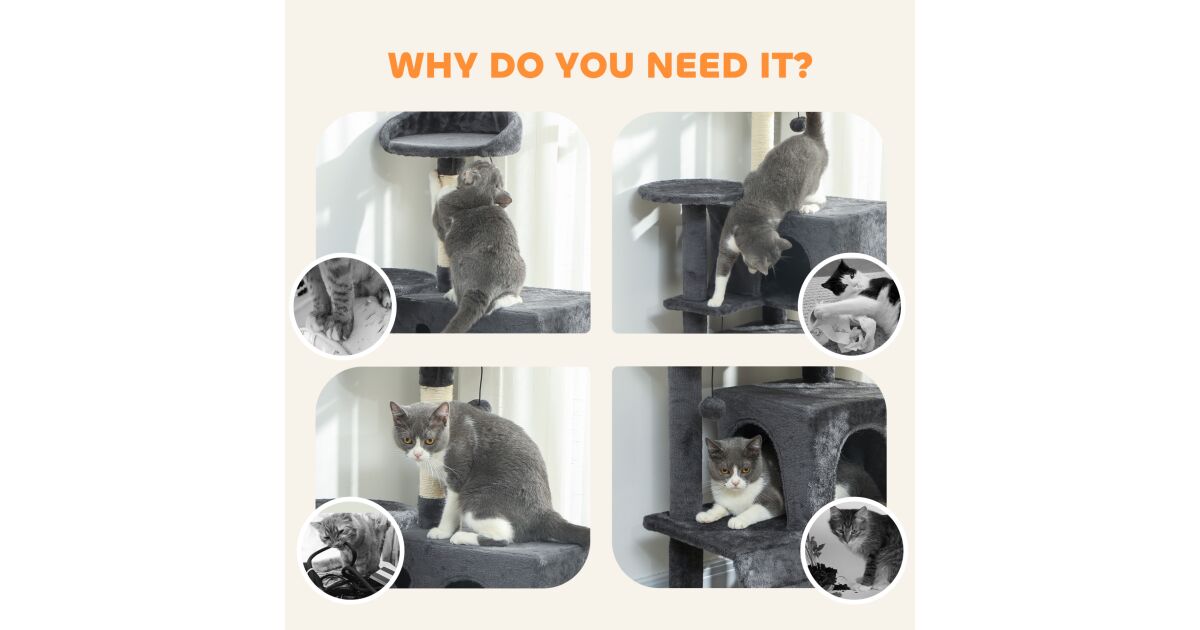 WHY DO YOU NEED IT?