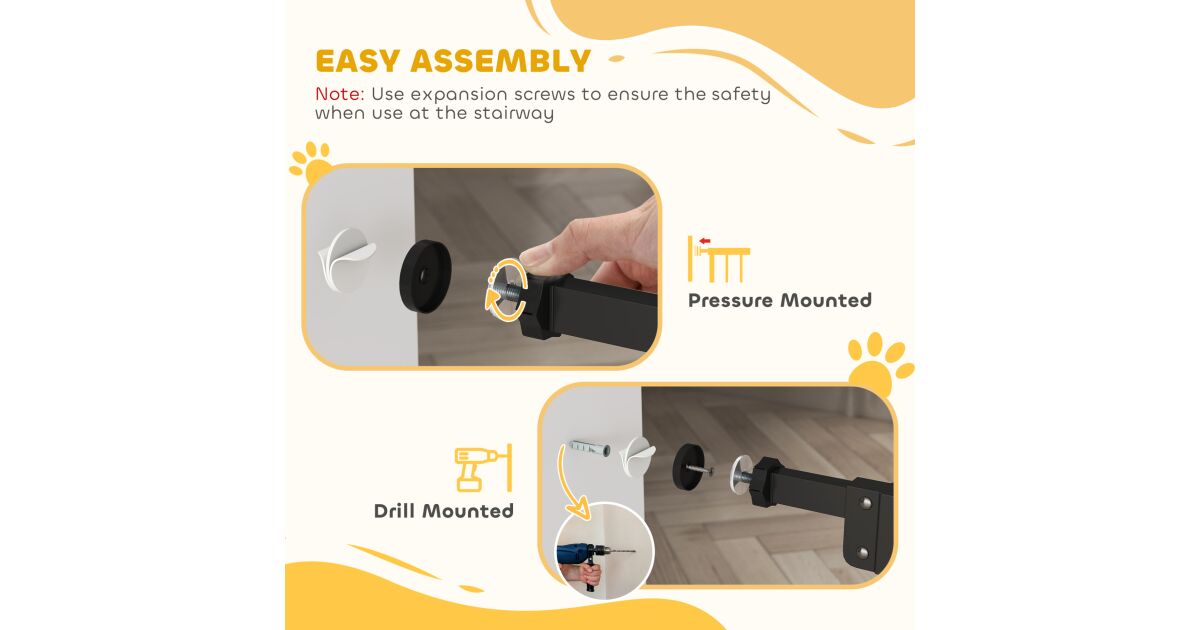 EASY ASSEMBLY

Note: Use expansion screws to ensure the safety when use at the stairway

Pressure Mounted

Drill Mounted