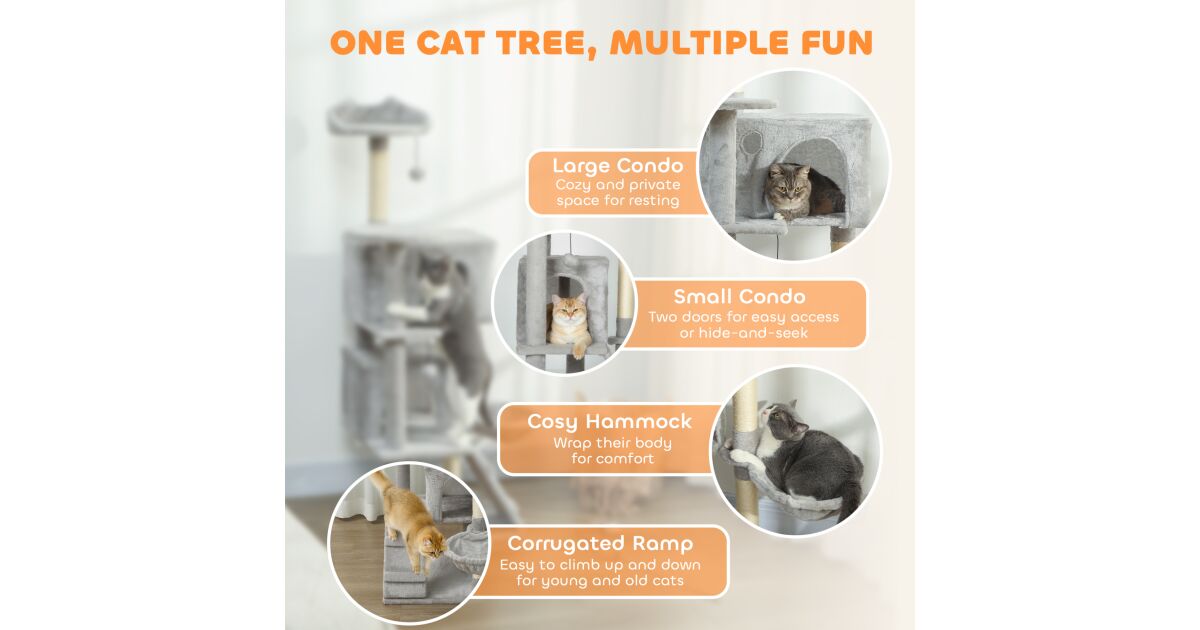 ONE CAT TREE, MULTIPLE FUN

Large Condo
Cozy and private space for resting

Small Condo
Two doors for easy access or hide-and-seek

Cosy Hammock
Wrap their body for comfort

Corrugated Ramp
Easy to climb up and down for young and old cats