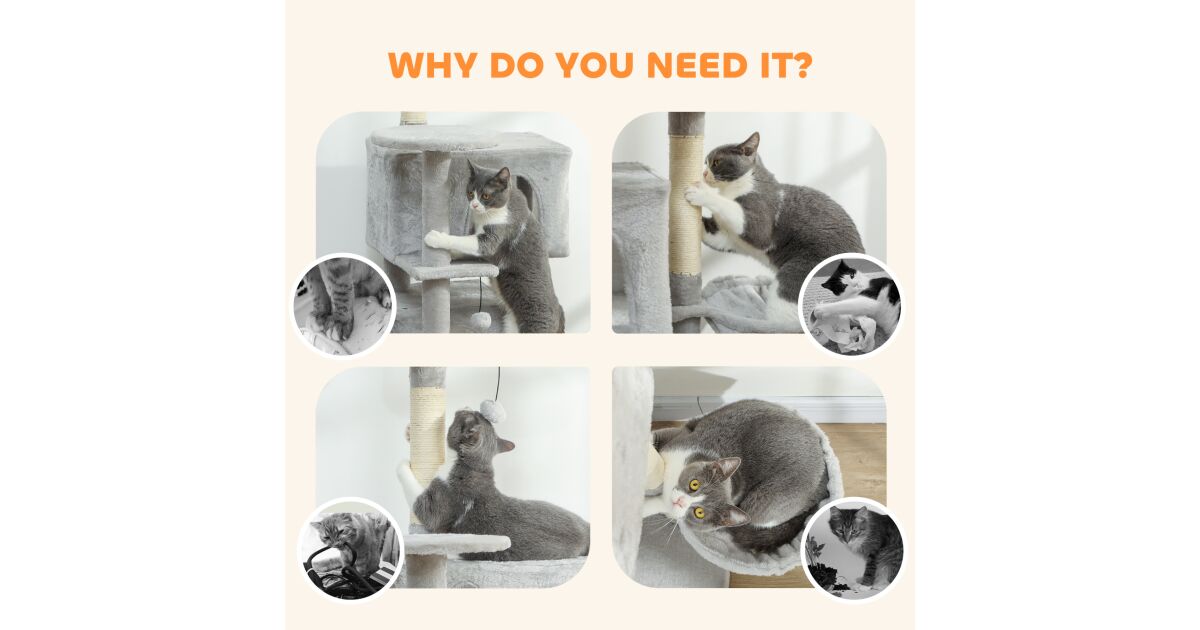 WHY DO YOU NEED IT?