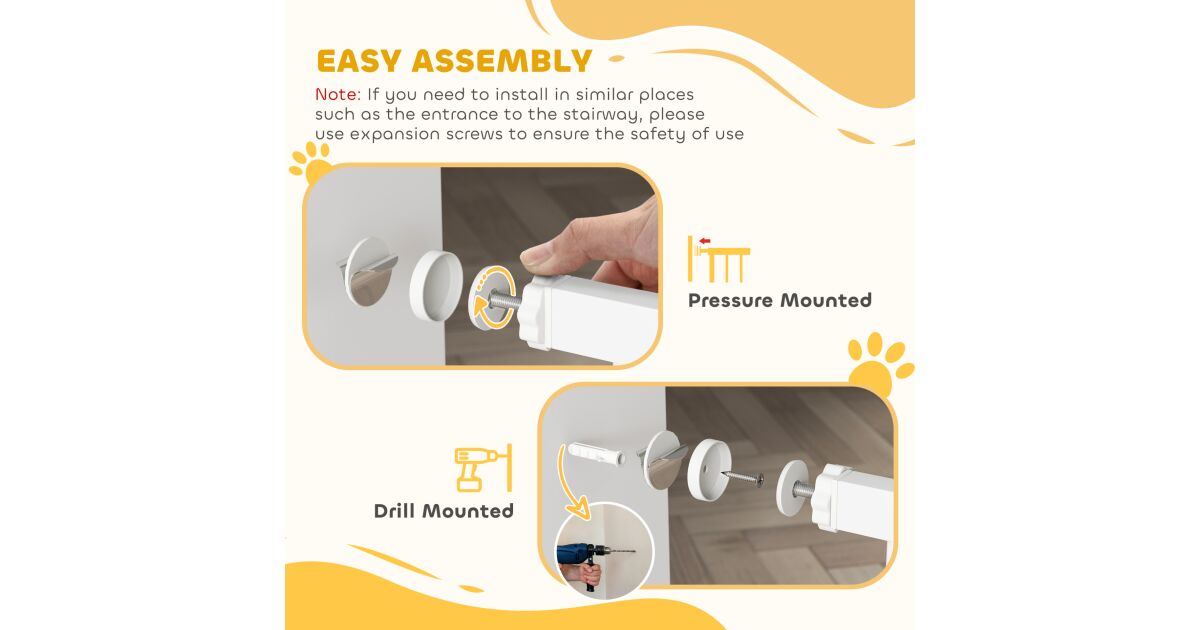 EASY ASSEMBLY

Note: If you need to install in similar places such as the entrance to the stairway, please use expansion screws to ensure the safety of use

Pressure Mounted

Drill Mounted