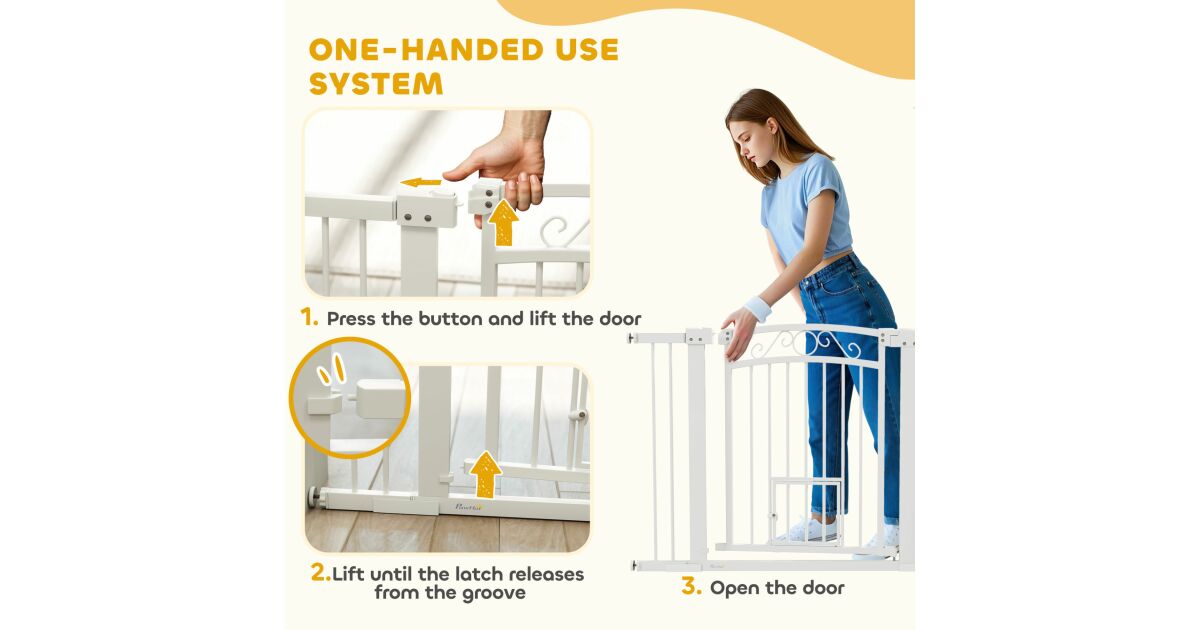 ONE-HANDED USE SYSTEM

1. Press the button and lift the door

PawHut

2. Lift until the latch releases from the groove

3. Open the door