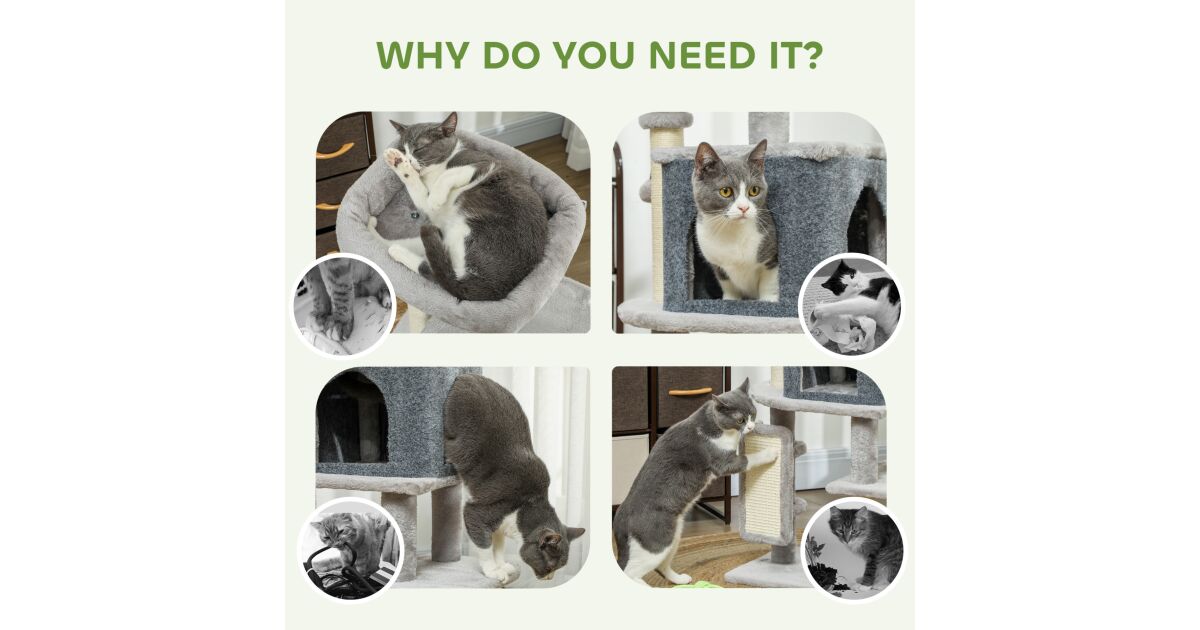 WHY DO YOU NEED IT?