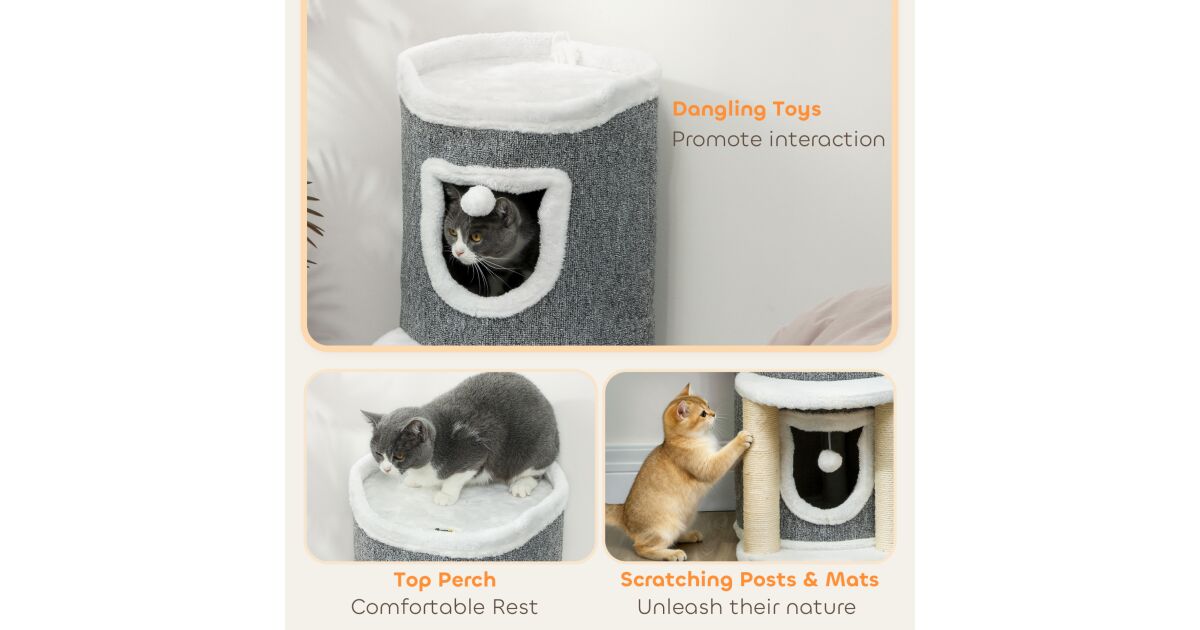 Dangling Toys
Promote interaction

Top Perch
Comfortable Rest

Scratching Posts & Mats
Unleash their nature