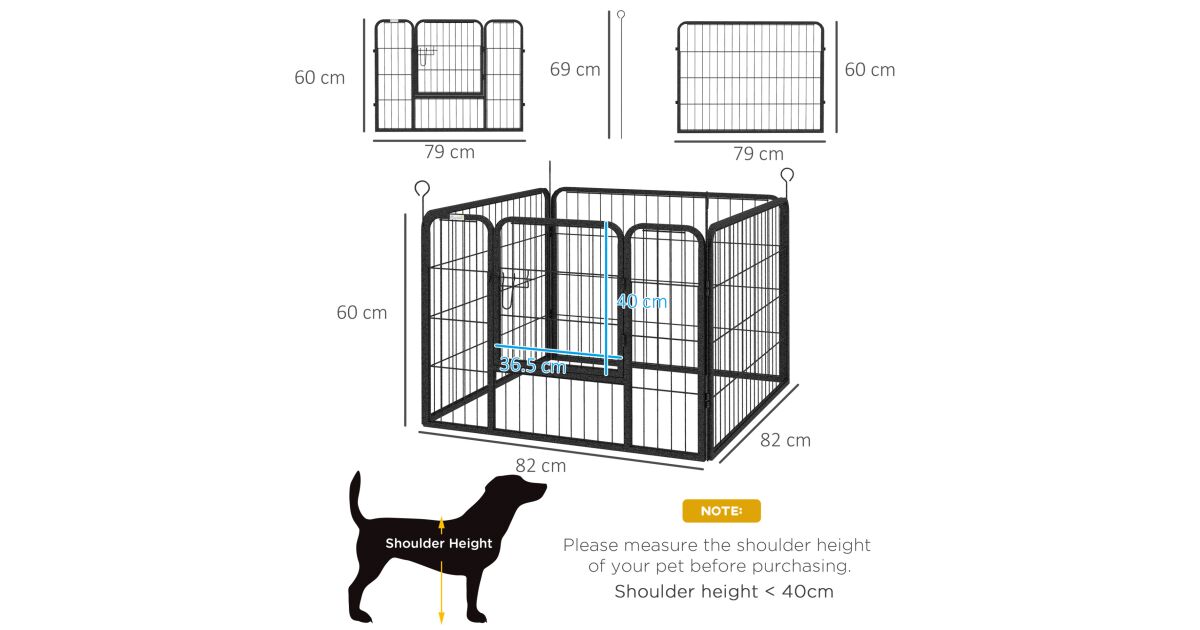 60 cm
79 cm
69 cm
60 cm
79 cm
60 cm
40 cm
36.5 cm
82 cm
82 cm

Shoulder Height

NOTE:

Please measure the shoulder height of your pet before purchasing.

Shoulder height < 40cm