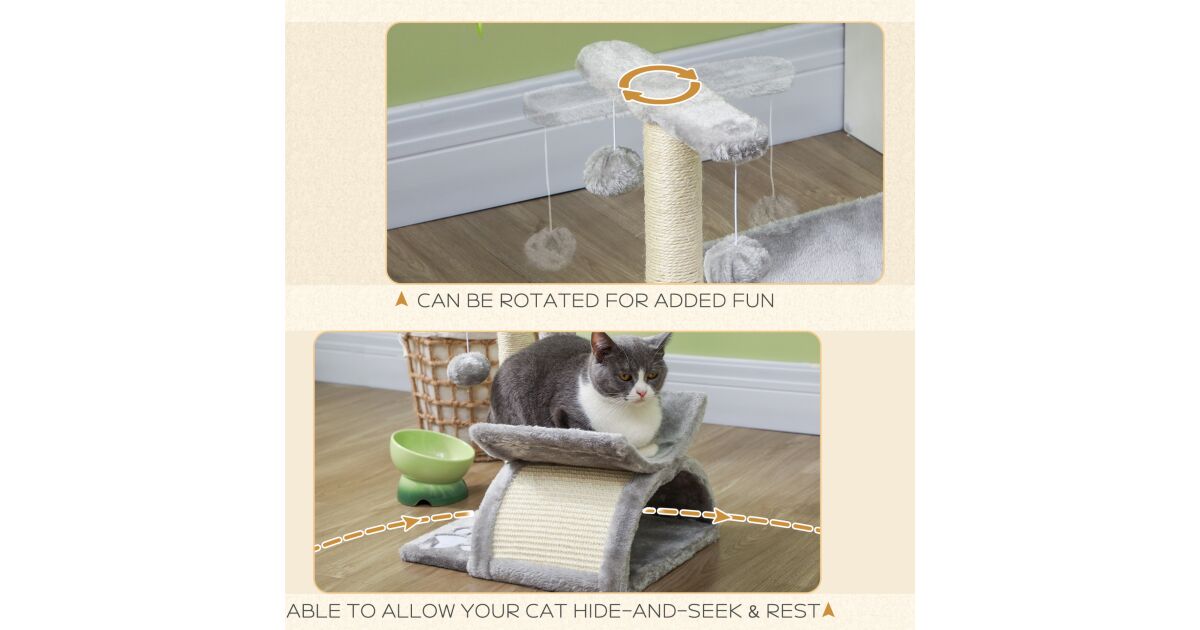 CAN BE ROTATED FOR ADDED FUN

ABLE TO ALLOW YOUR CAT HIDE-AND-SEEK & REST