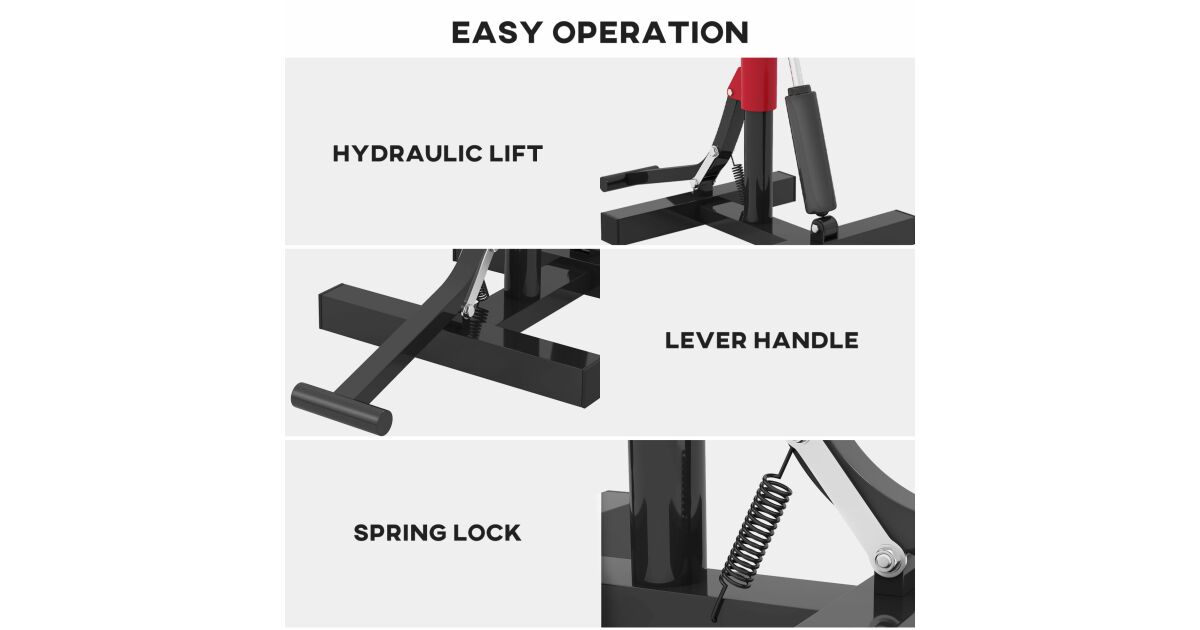 EASY OPERATION

HYDRAULIC LIFT

LEVER HANDLE

SPRING LOCK