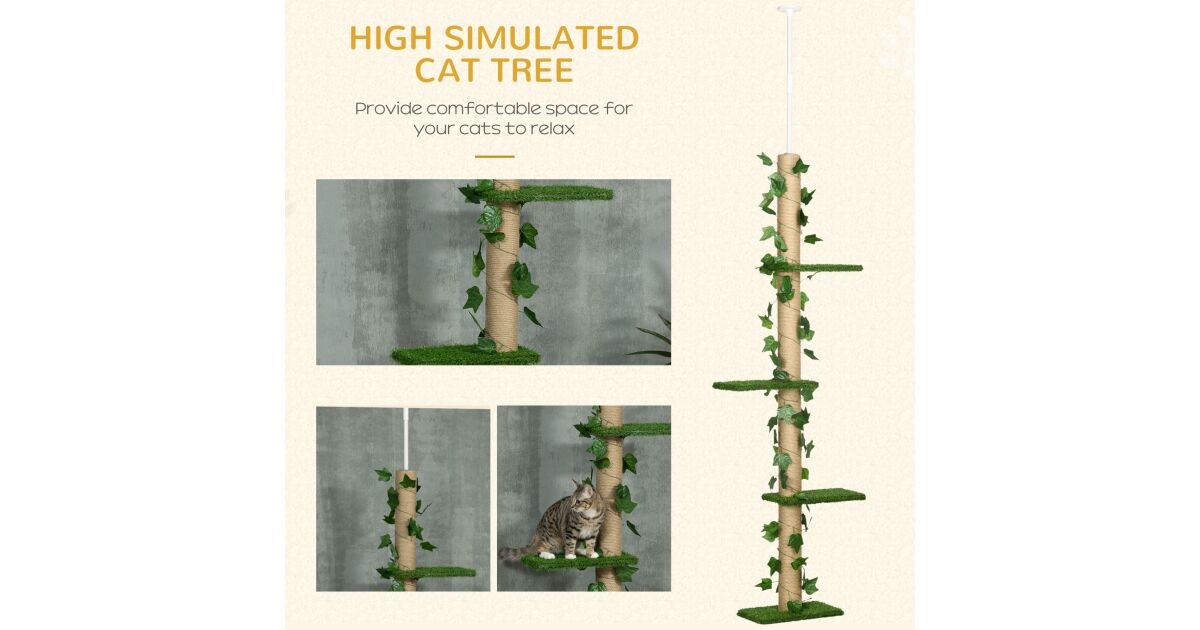 HIGH SIMULATED CAT TREE

Provide comfortable space for your cats to relax