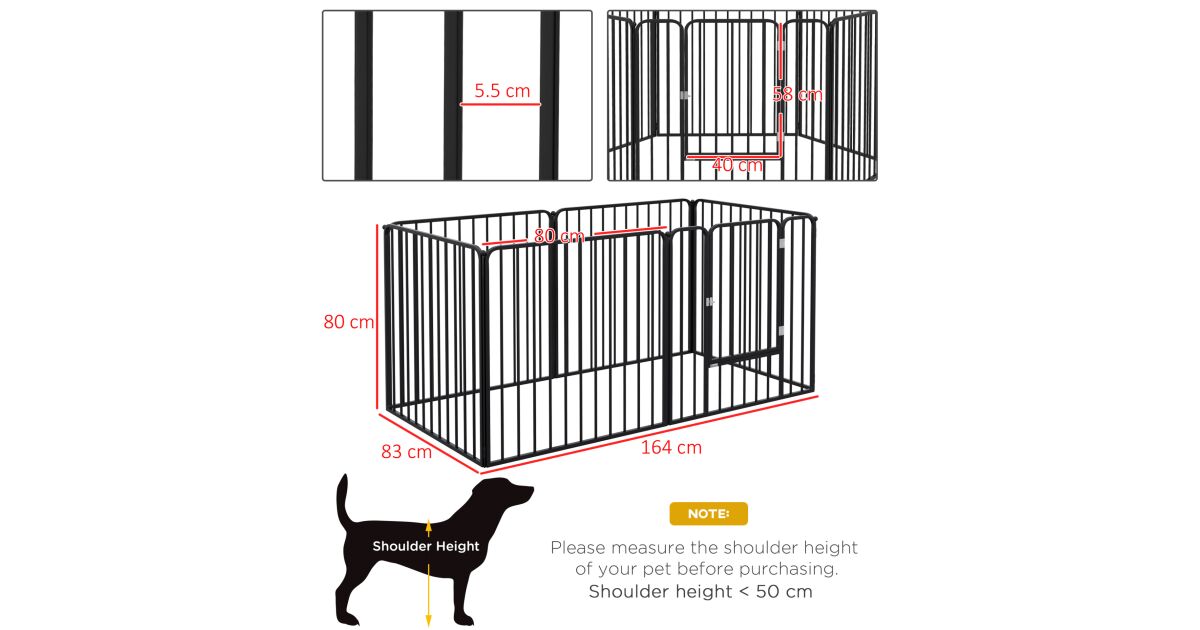 5.5 cm

58 cm

40 cm

80 cm

80 cm

83 cm

164 cm

Shoulder Height

NOTE:

Please measure the shoulder height of your pet before purchasing.
Shoulder height < 50 cm