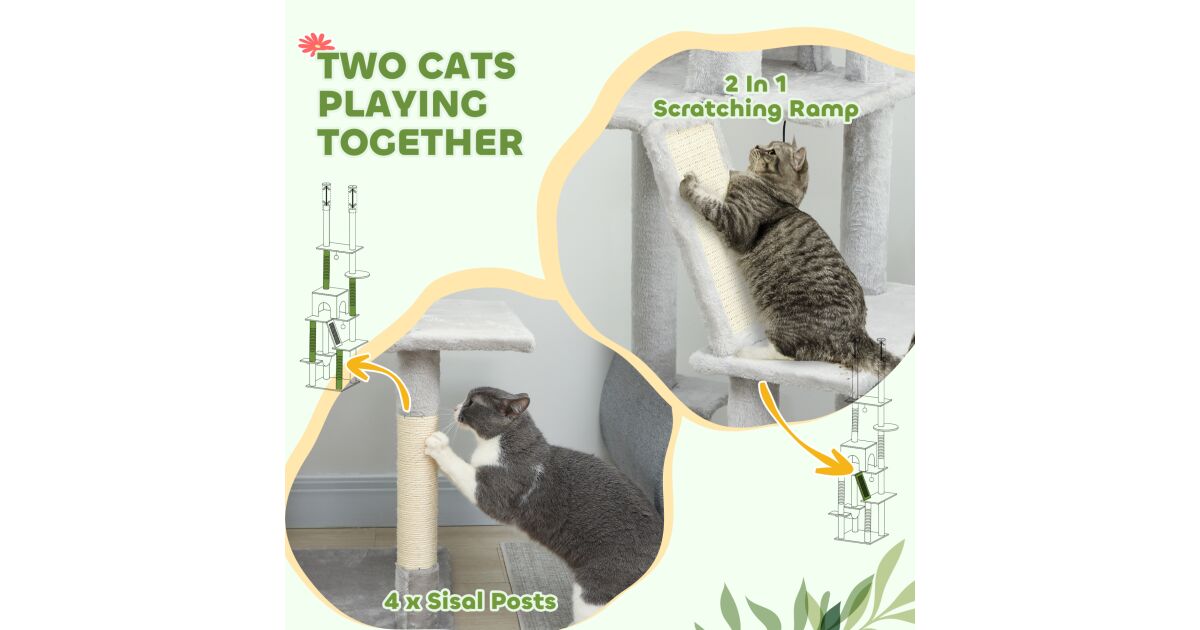 TWO CATS PLAYING TOGETHER

2 In 1
Scratching Ramp

4 x Sisal Posts