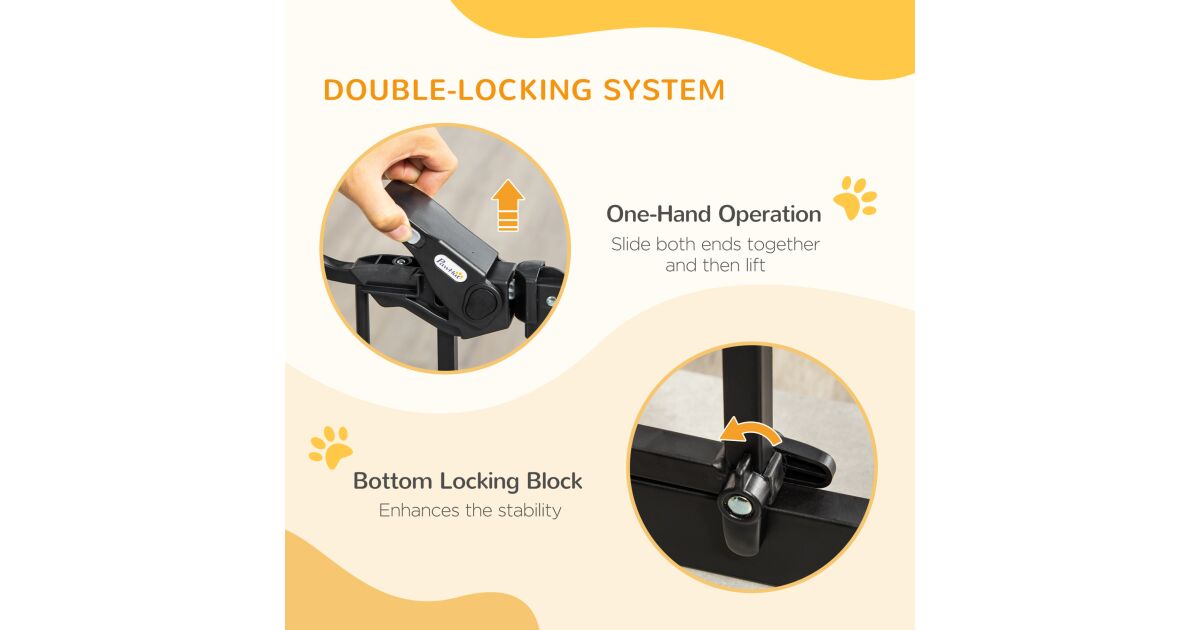 DOUBLE-LOCKING SYSTEM

PawHut

One-Hand Operation
Slide both ends together and then lift

Bottom Locking Block
Enhances the stability