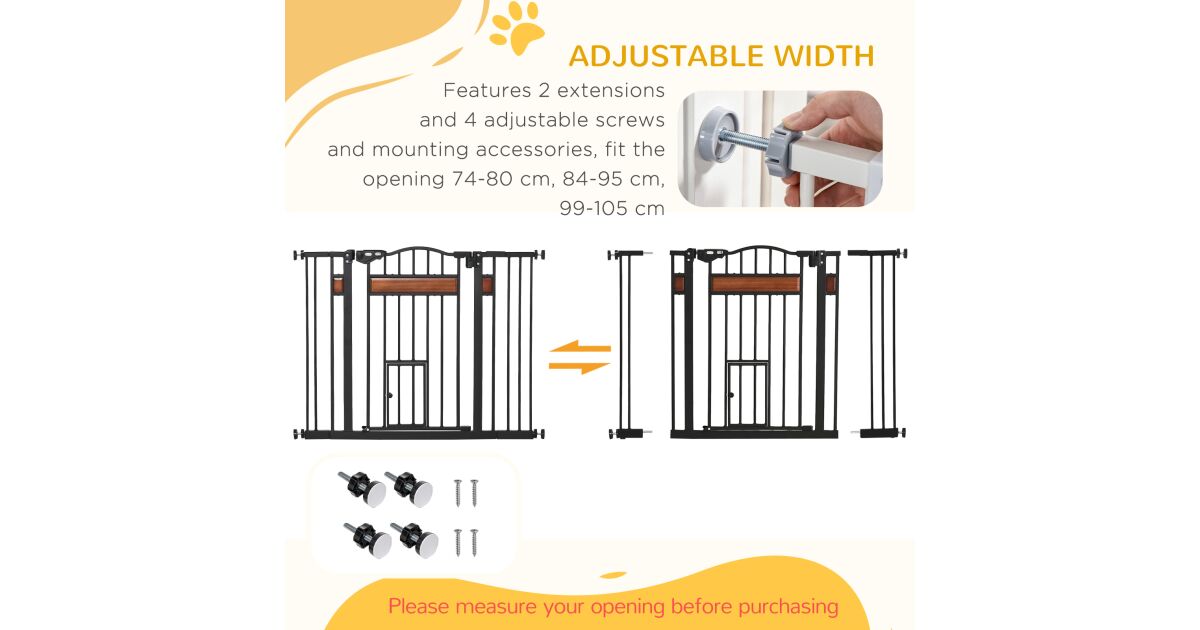 ADJUSTABLE WIDTH

Features 2 extensions and 4 adjustable screws and mounting accessories, fit the opening 74-80 cm, 84-95 cm, 99-105 cm

Please measure your opening before purchasing