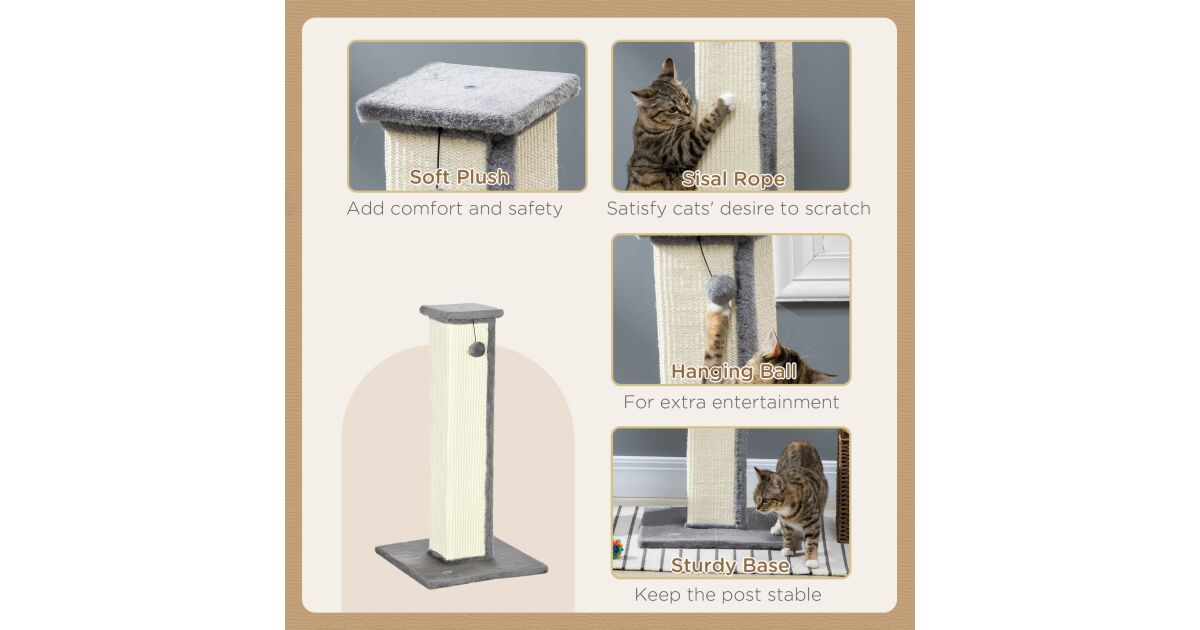 Soft Plush
Add comfort and safety

Sisal Rope
Satisfy cats' desire to scratch

Hanging Ball
For extra entertainment

Sturdy Base
Keep the post stable