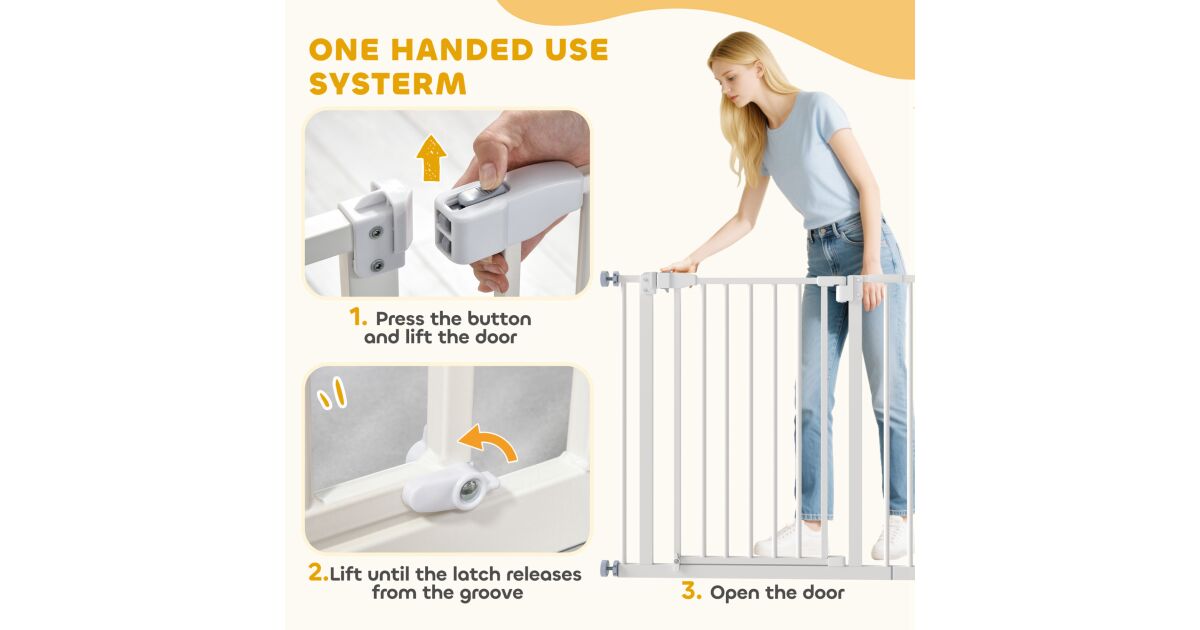 ONE HANDED USE SYSTERM

1. Press the button and lift the door

2.Lift until the latch releases from the groove

3. Open the door