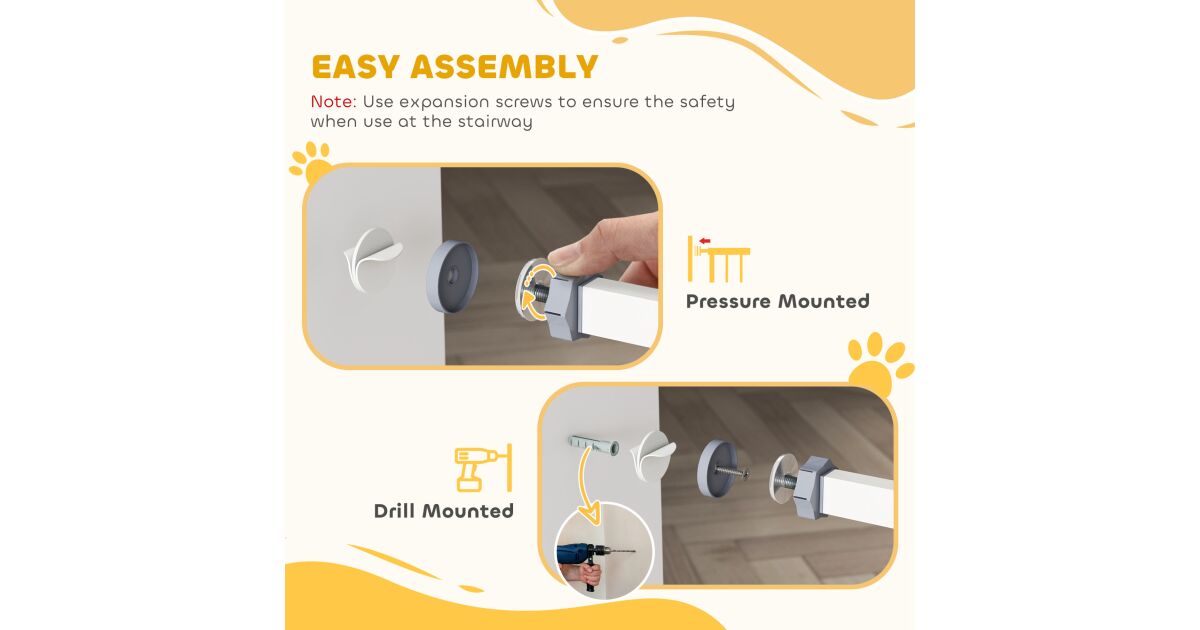 EASY ASSEMBLY

Note: Use expansion screws to ensure the safety when use at the stairway

Pressure Mounted

Drill Mounted