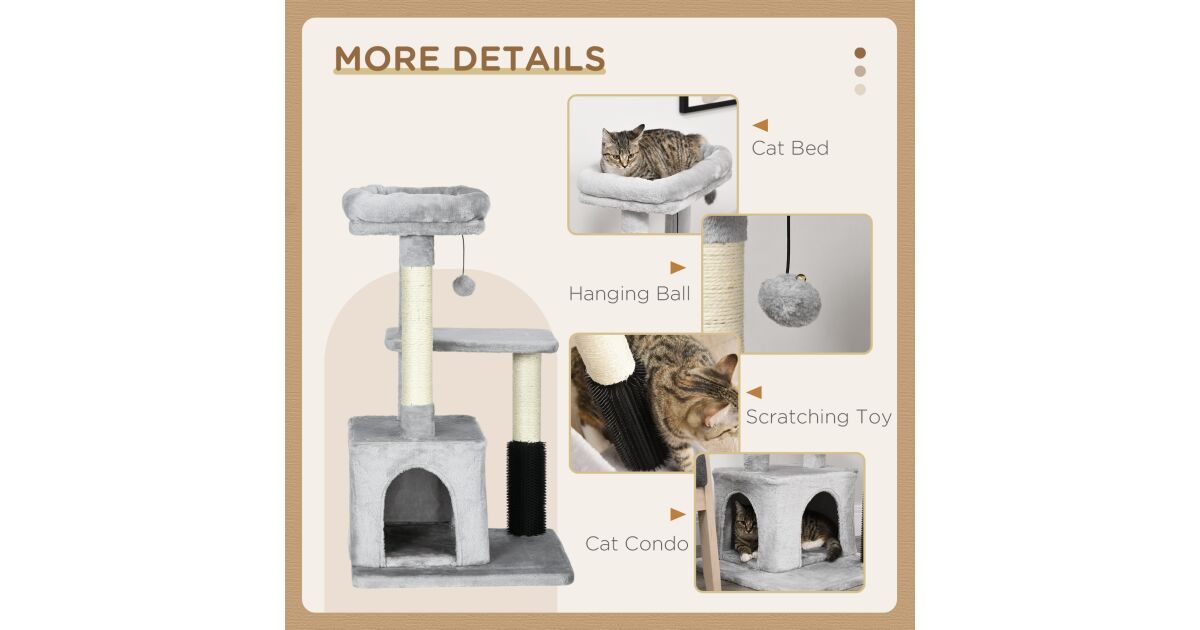 MORE DETAILS

Cat Bed

Hanging Ball

Scratching Toy

Cat Condo