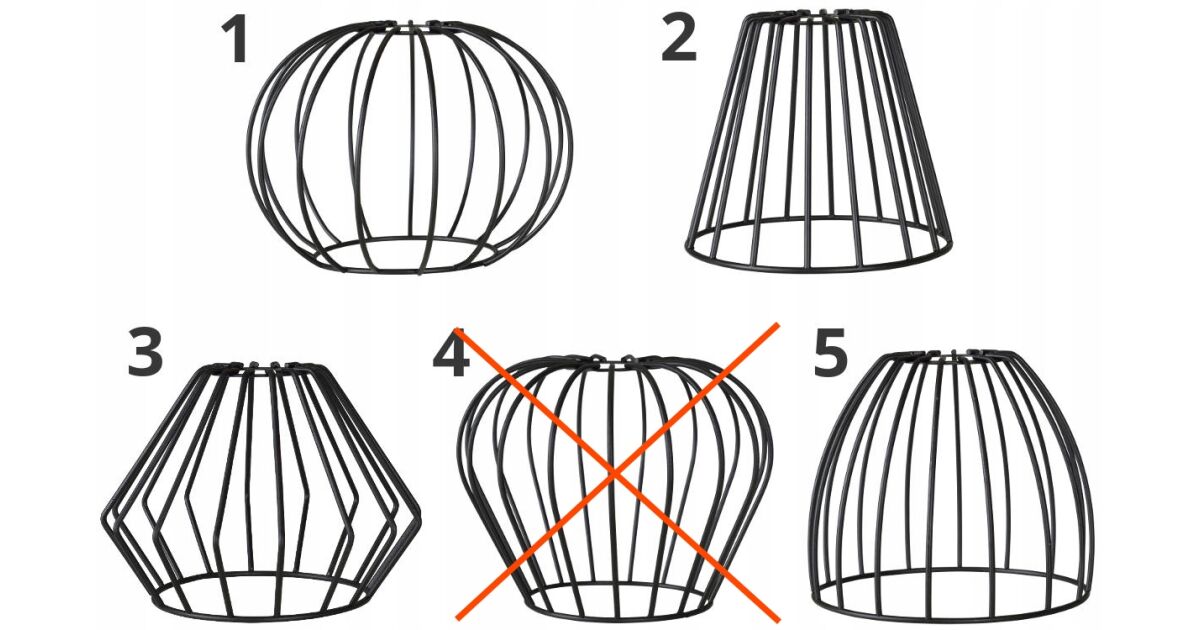 1
2
3
4
5