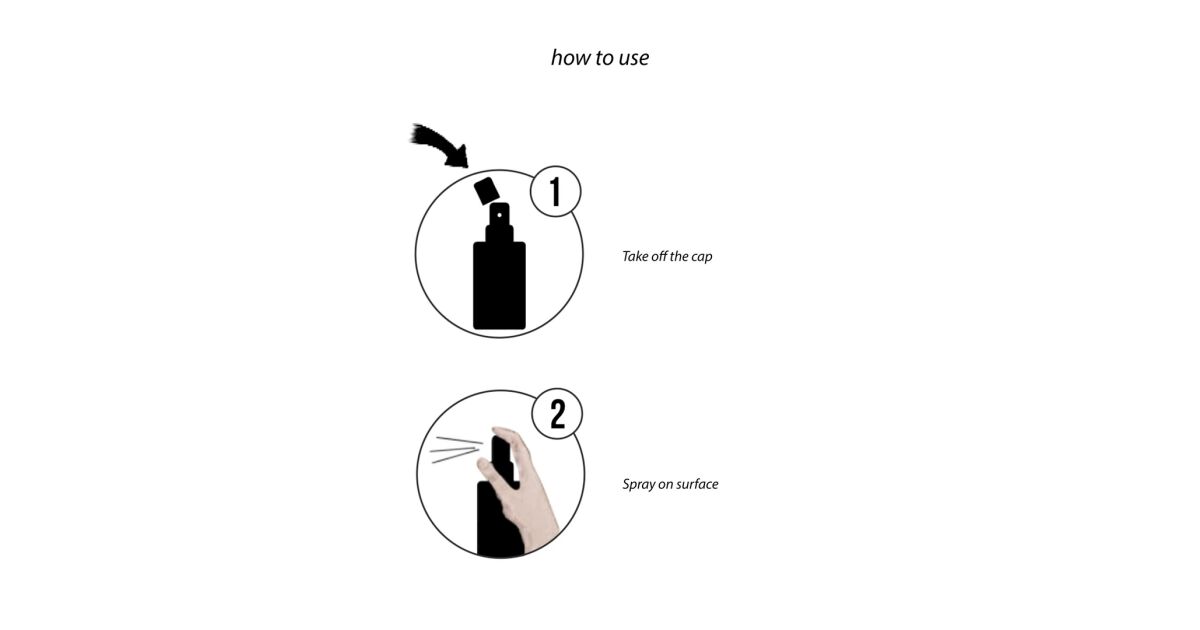 how to use

1

Take off the cap

2

Spray on surface