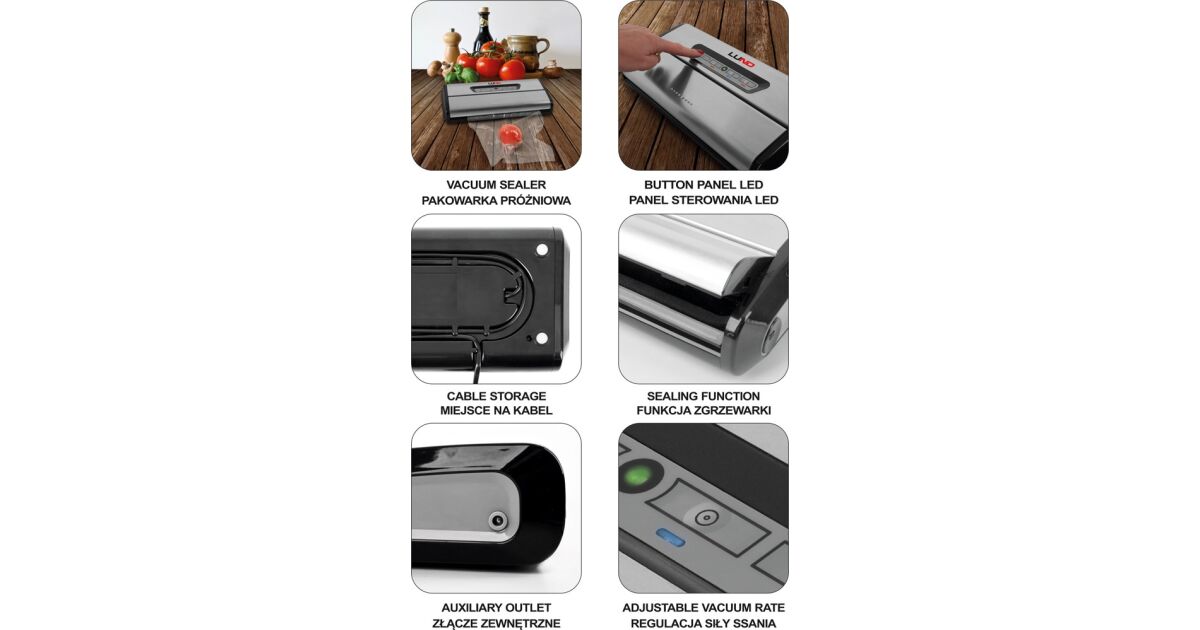 VACUUM SEALER
PAKOWARKA PRÓŻNIOWA

LUND

BUTTON PANEL LED
PANEL STEROWANIA LED

CABLE STORAGE
MIEJSCE NA KABEL

SEALING FUNCTION
FUNKCJA ZGRZEWARKI

AUXILIARY OUTLET
ZŁĄCZE ZEWNĘTRZNE

ADJUSTABLE VACUUM RATE
REGULACJA SIŁY SSANIA