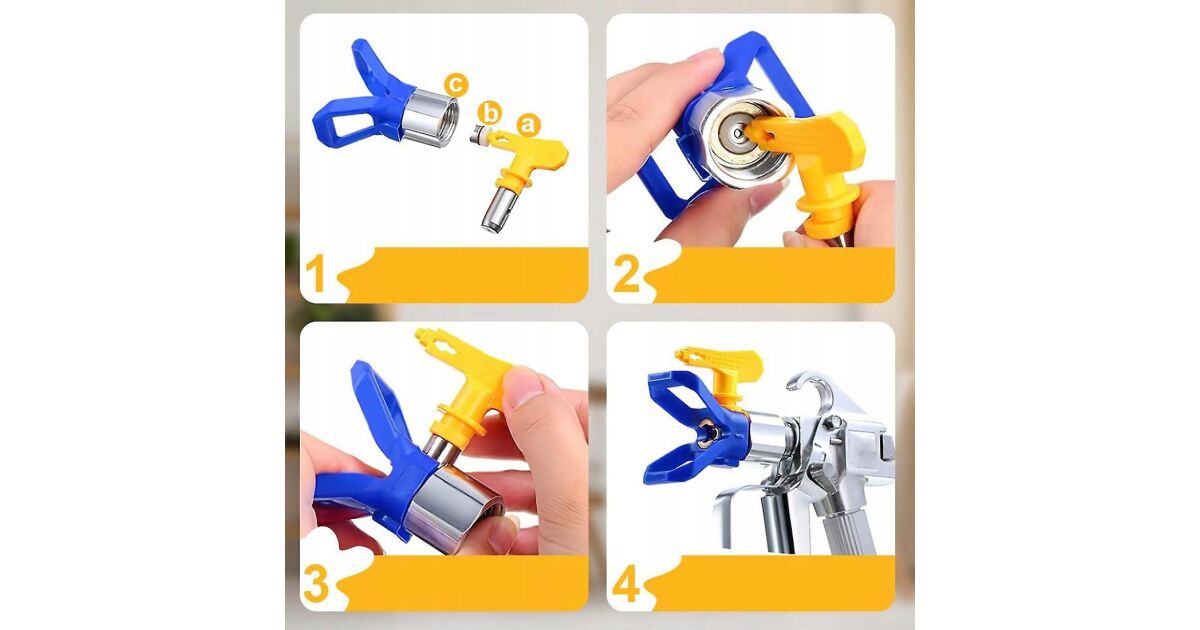 c
b
a
1
2
3
4