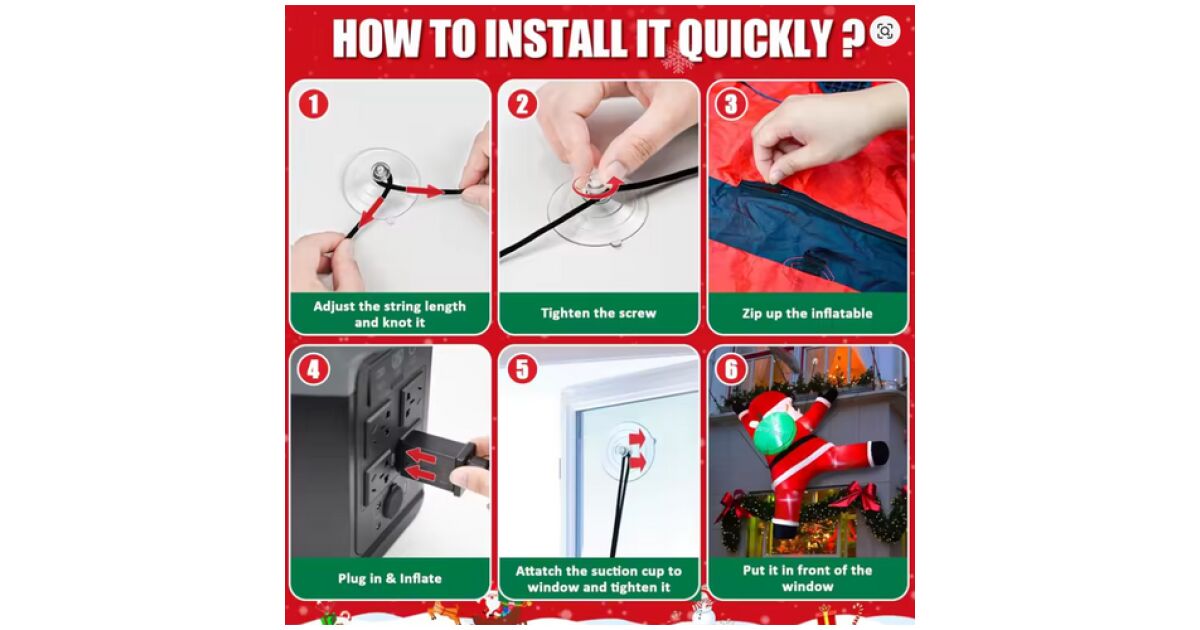 HOW TO INSTALL IT QUICKLY ?

1
Adjust the string length and knot it

2
Tighten the screw

3
Zip up the inflatable

4
Plug in & Inflate

5
Attatch the suction cup to window and tighten it

6
Put it in front of the window